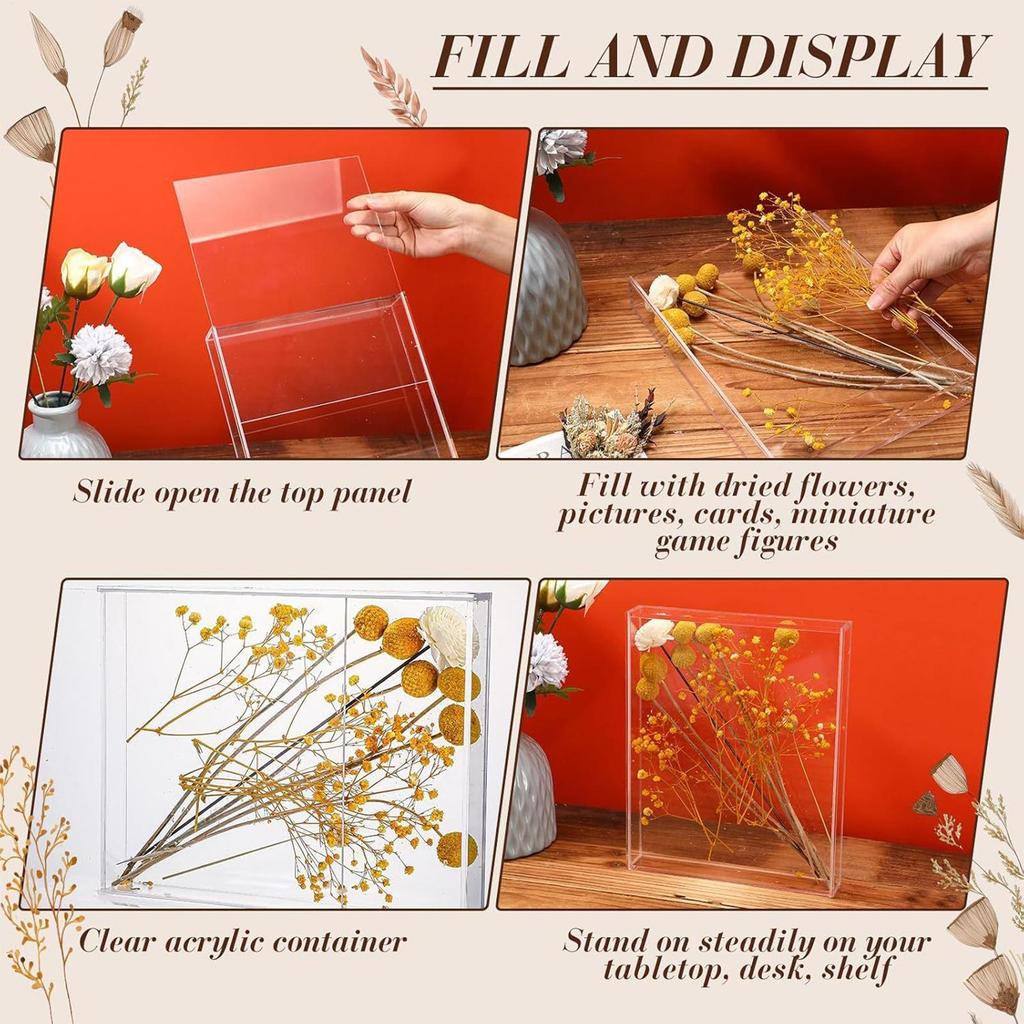 FILL AND DISPLAY

Slide open the top panel

Fill with dried flowers, pictures, cards, miniature game figures

Clear acrylic container

Stand on steadily on your tabletop, desk, shelf