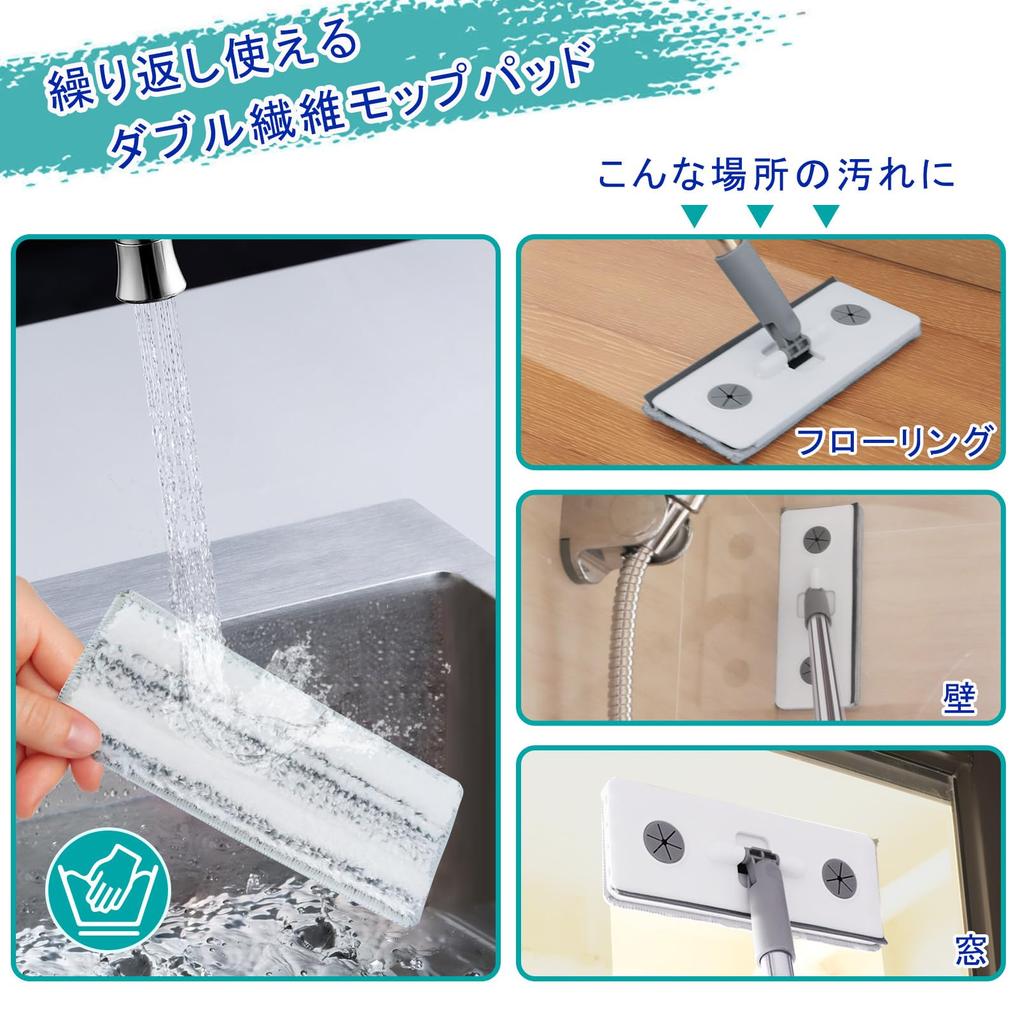 繰り返し使える
ダブル繊維モップパッド

こんな場所の汚れに

フローリング

壁

窓