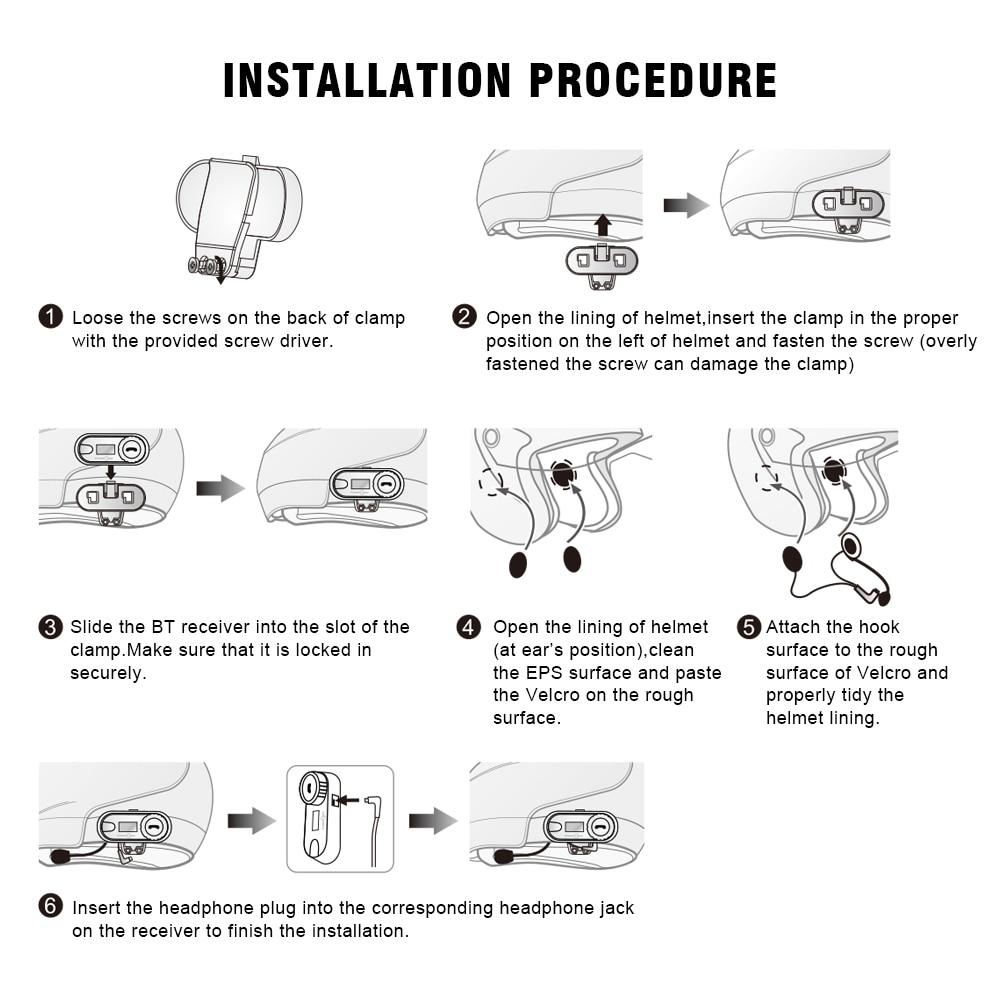 INSTALLATION PROCEDURE

1 Loose the screws on the back of clamp with the provided screw driver.

2 Open the lining of helmet,insert the clamp in the proper position on the left of helmet and fasten the screw (overly fastened the screw can damage the clamp)

3 Slide the BT receiver into the slot of the clamp.Make sure that it is locked in securely.

4 Open the lining of helmet (at ear's position),clean the EPS surface and paste the Velcro on the rough surface.

5 Attach the hook surface to the rough surface of Velcro and properly tidy the helmet lining.

6 Insert the headphone plug into the corresponding headphone jack on the receiver to finish the installation.