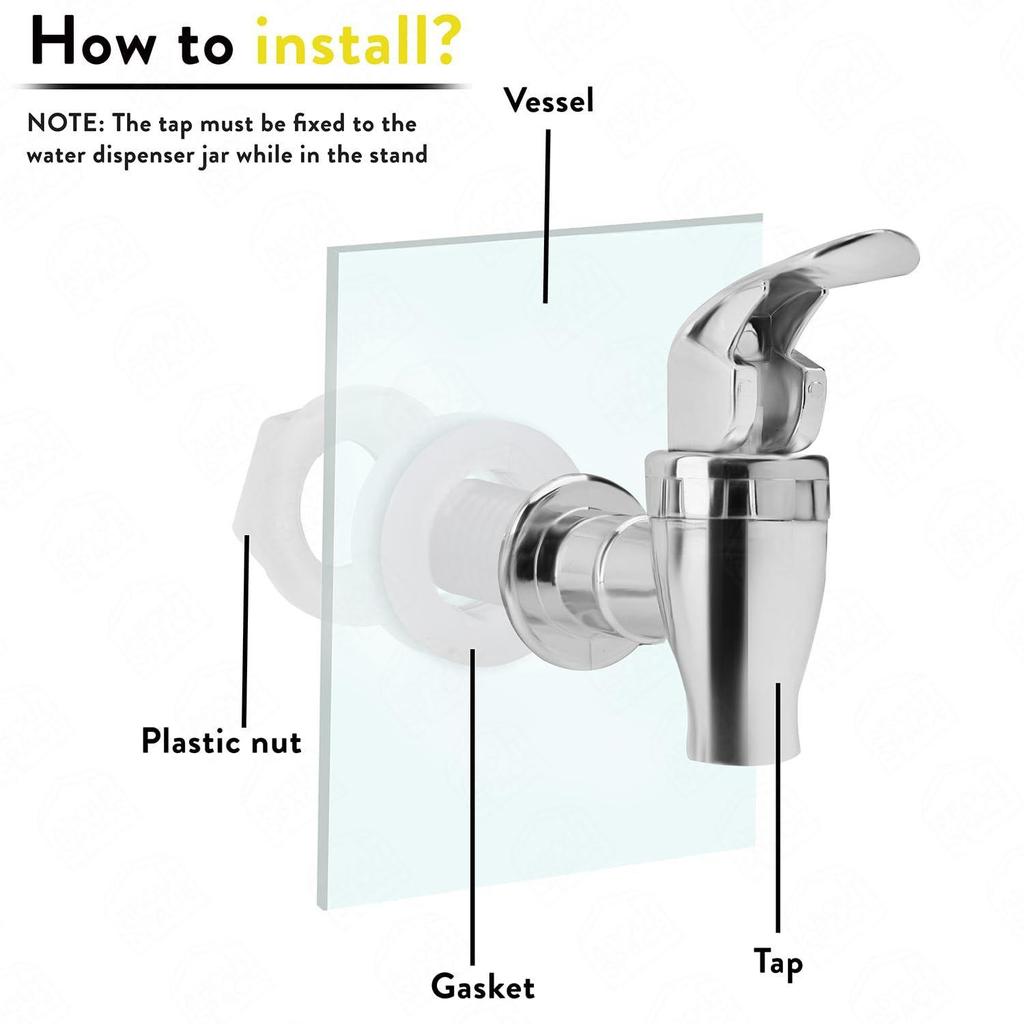 How to install?

NOTE: The tap must be fixed to the water dispenser jar while in the stand

Vessel

Plastic nut

Gasket

Tap