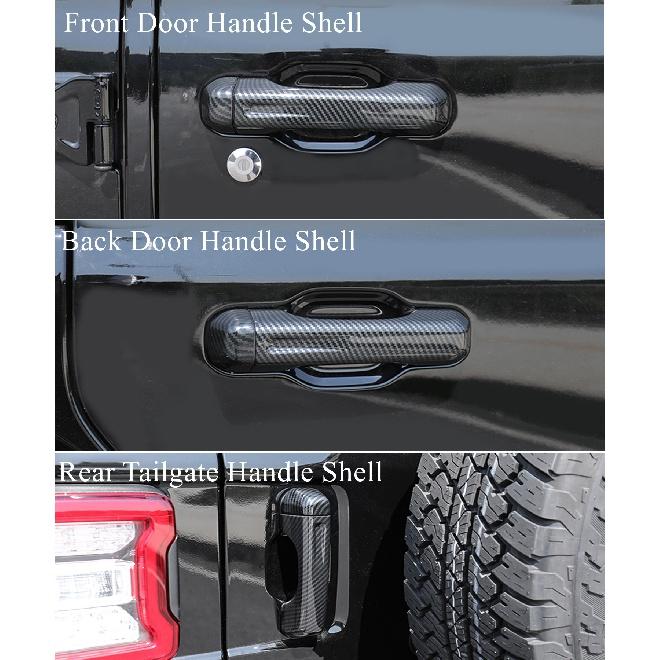 Front Door Handle Shell

Back Door Handle Shell

Rear Tailgate Handle Shell