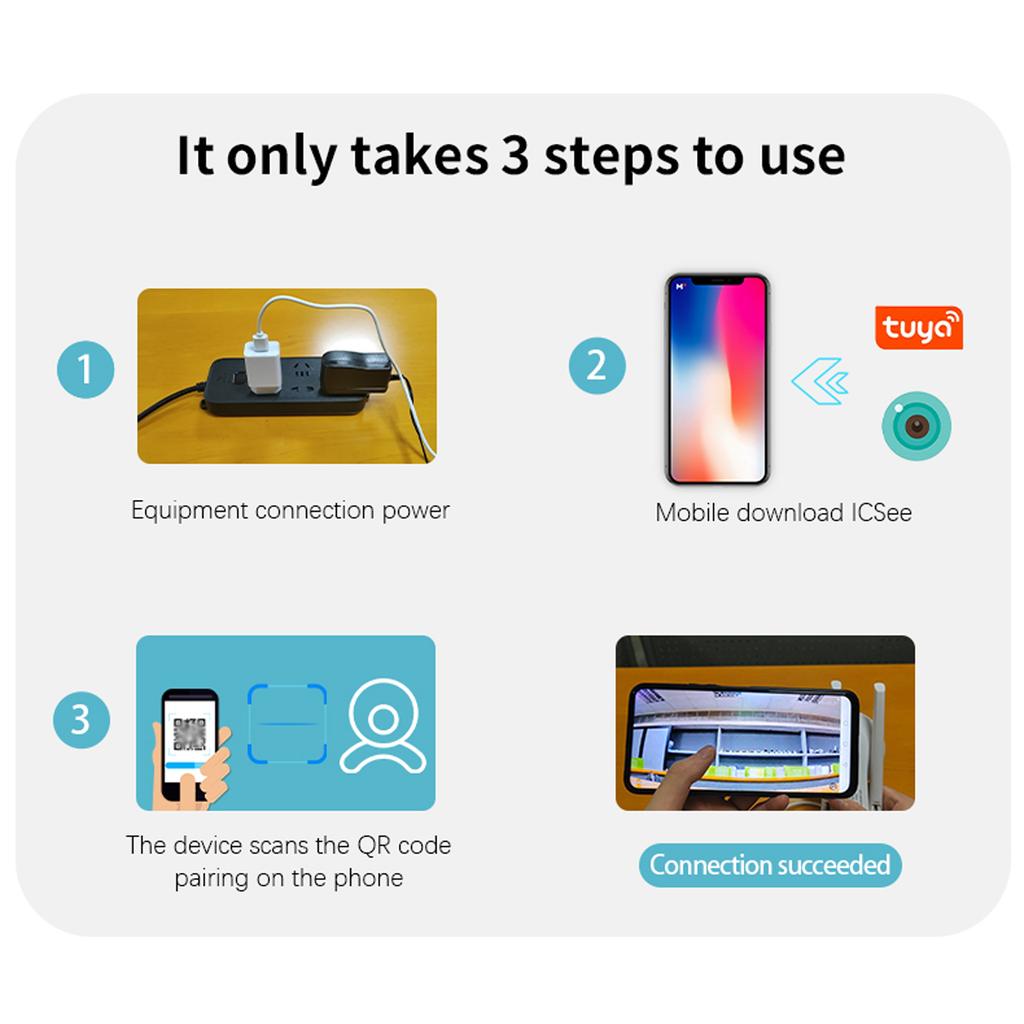 It only takes 3 steps to use

1

Equipment connection power

2

tuya

Mobile download ICSee

3

The device scans the QR code pairing on the phone

Connection succeeded