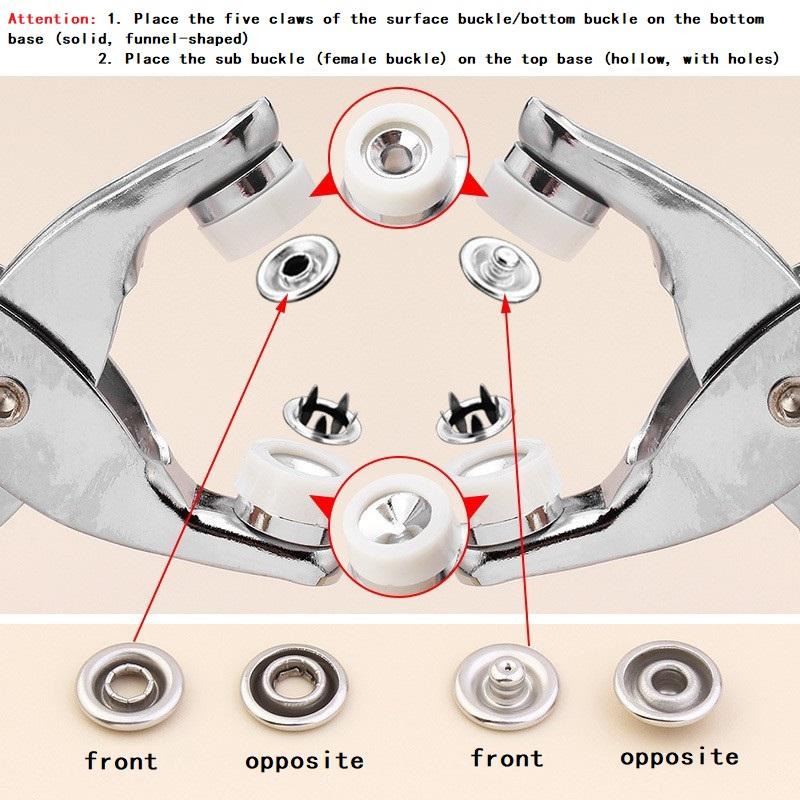 Attention: 1. Place the five claws of the surface buckle/bottom buckle on the bottom base (solid, funnel-shaped)

2. Place the sub buckle (female buckle) on the top base (hollow, with holes)

front opposite front opposite