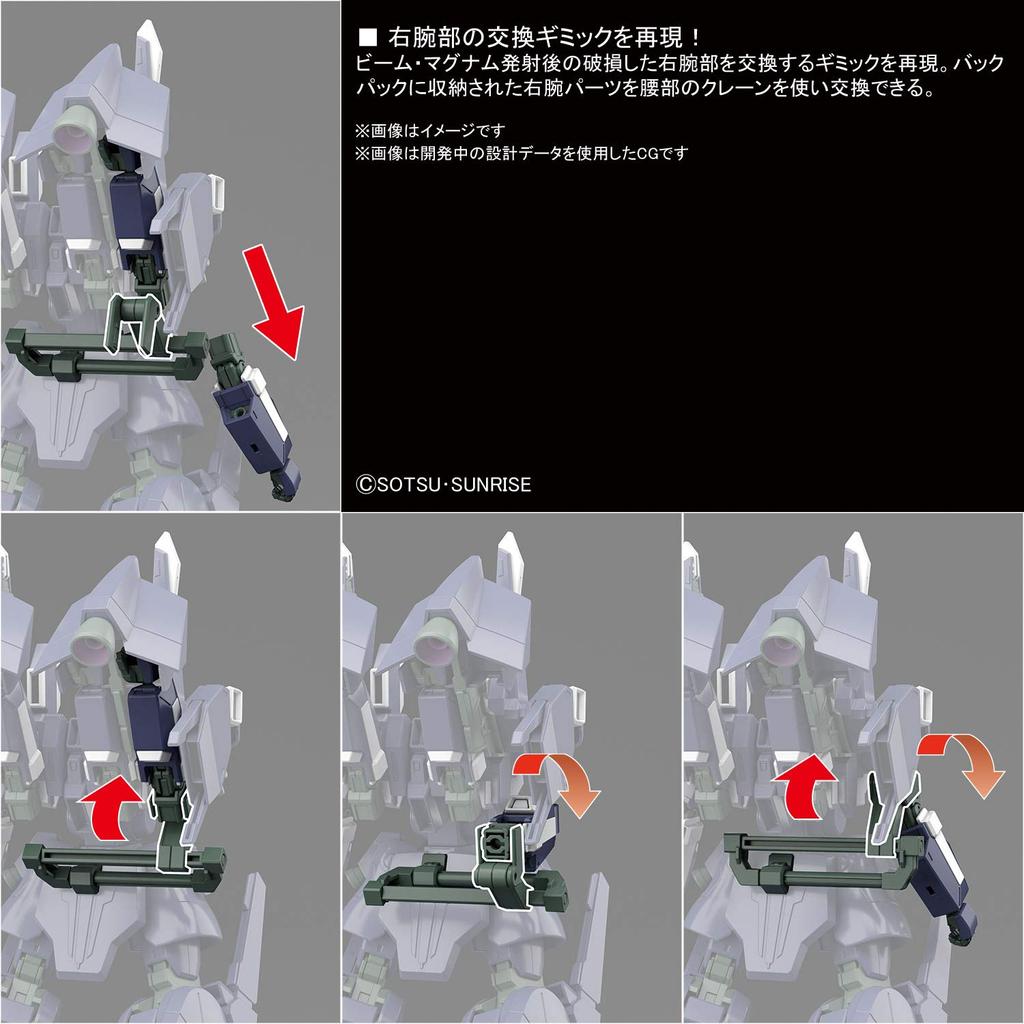 ■ 右腕部の交換ギミックを再現！
ビーム・マグナム発射後の破損した右腕部を交換するギミックを再現。バックパックに収納された右腕パーツを腰部のクレーンを使い交換できる。

※画像はイメージです
※画像は開発中の設計データを使用したCGです

©SOTSU・SUNRISE