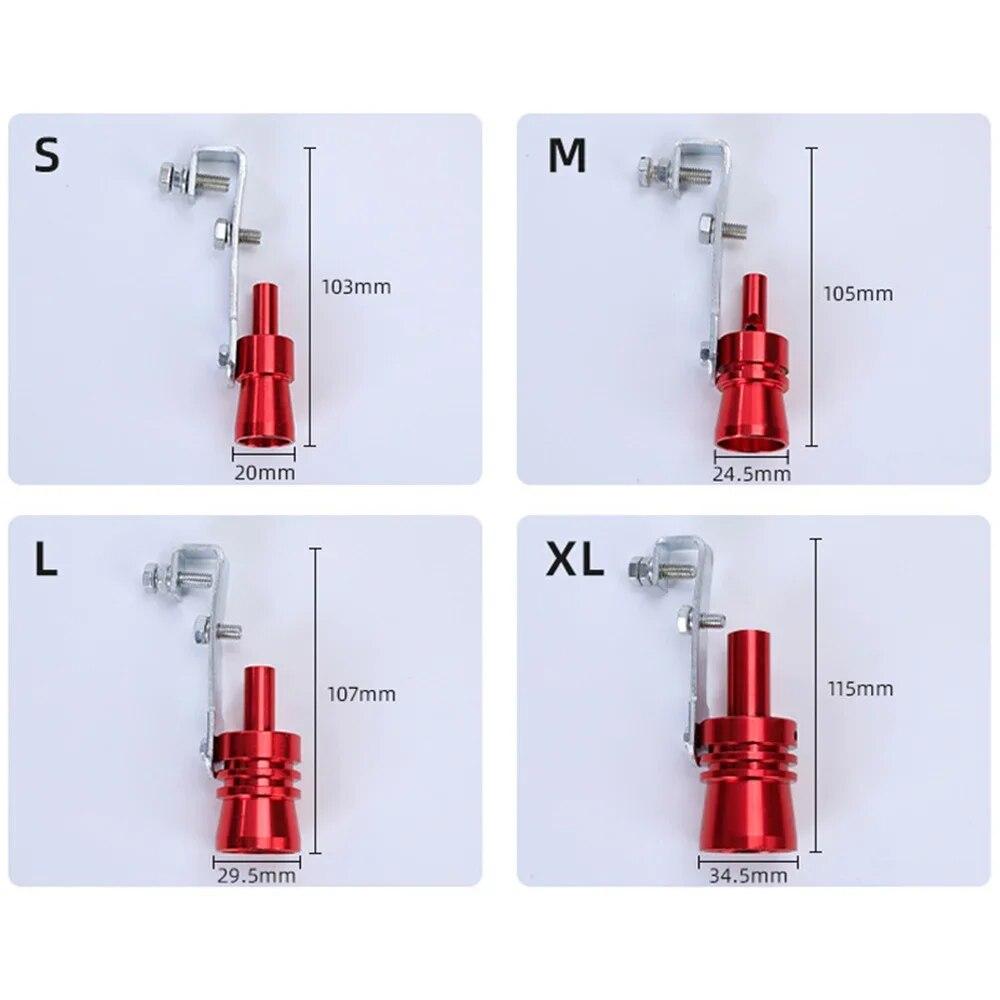 S
103mm
20mm

M
105mm
24.5mm

L
107mm
29.5mm

XL
115mm
34.5mm