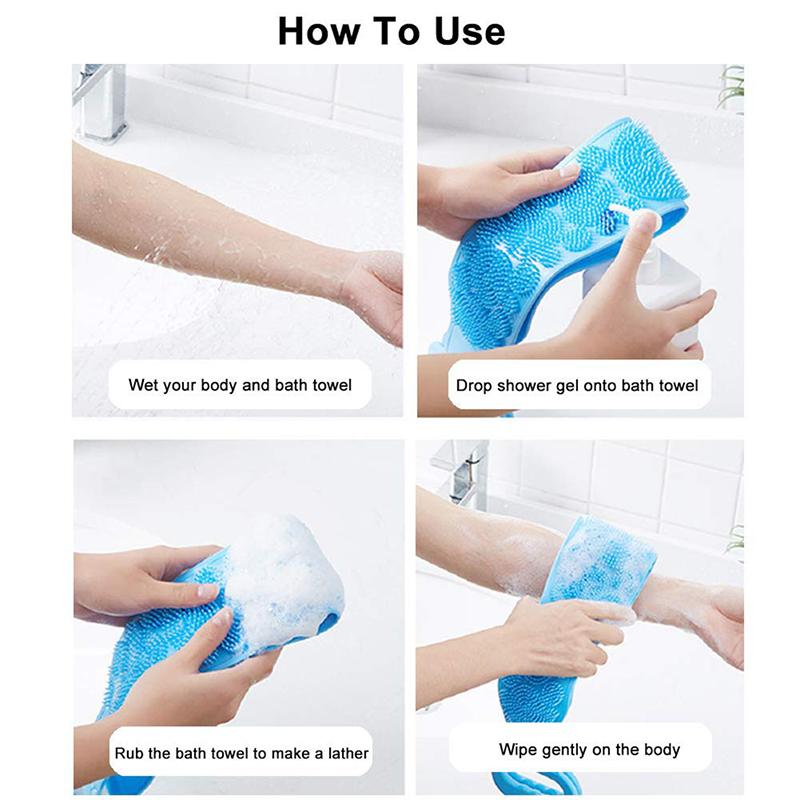 How To Use

Wet your body and bath towel

Drop shower gel onto bath towel

Rub the bath towel to make a lather

Wipe gently on the body