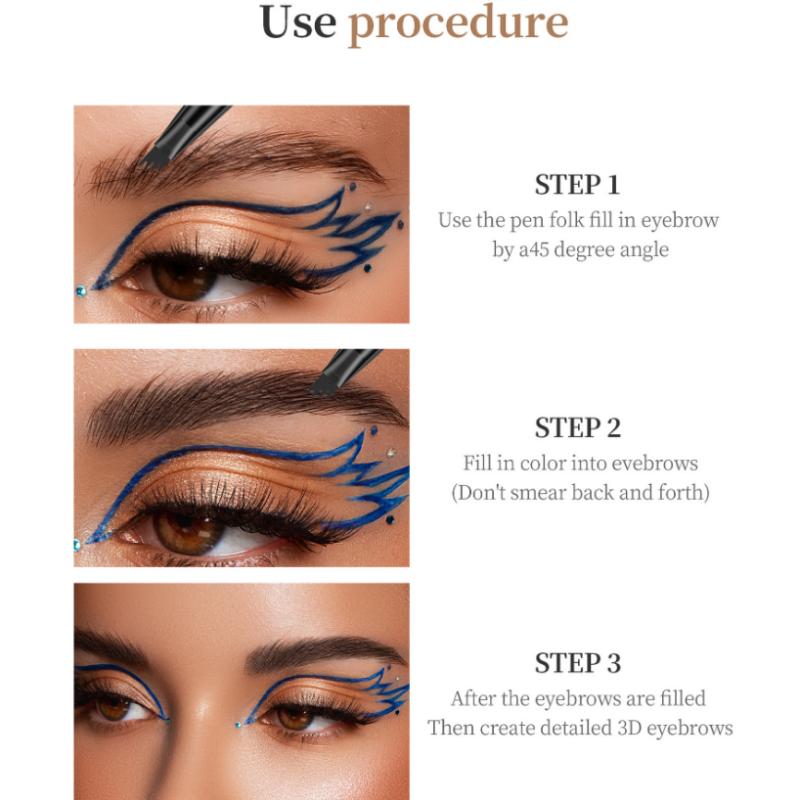 Use procedure

STEP 1
Use the pen folk fill in eyebrow by a45 degree angle

STEP 2
Fill in color into evebrows (Don't smear back and forth)

STEP 3
After the eyebrows are filled Then create detailed 3D eyebrows