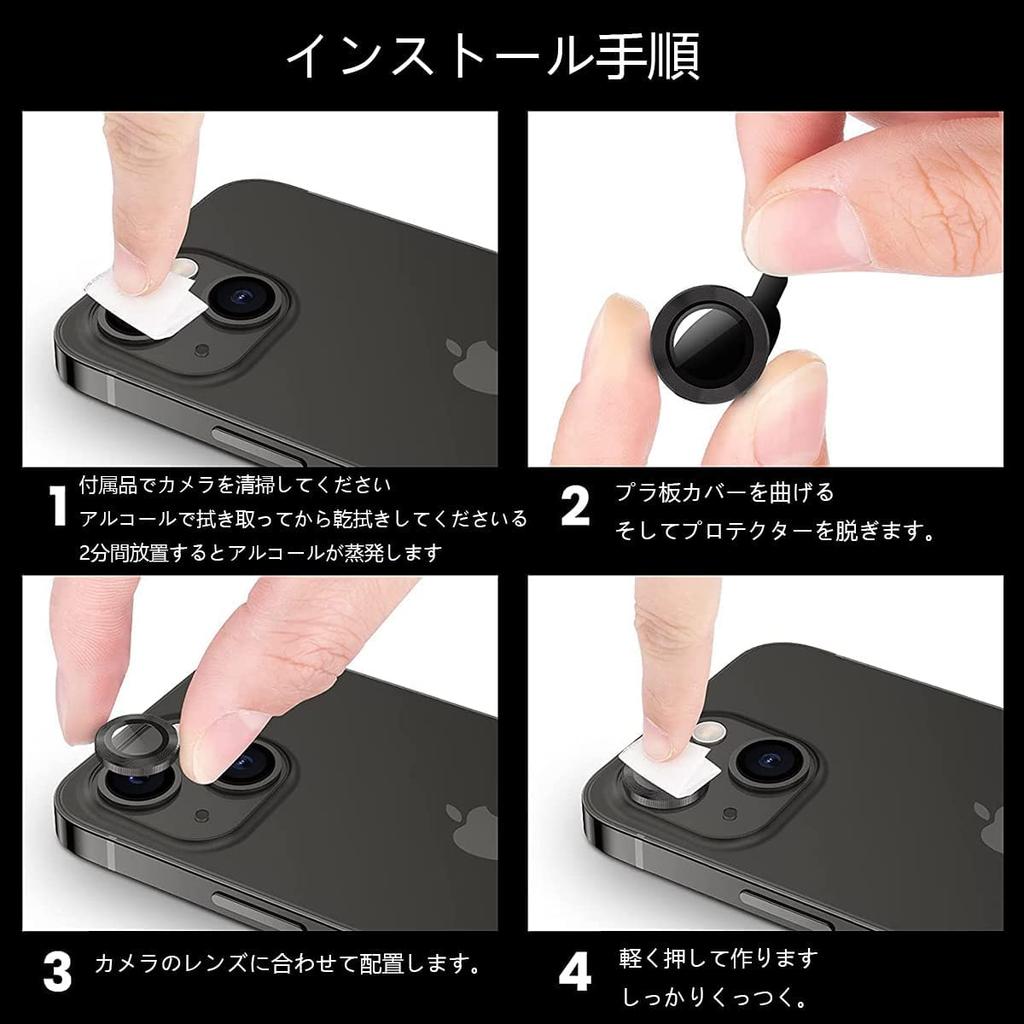 インストール手順

1 付属品でカメラを清掃してください
アルコールで拭き取ってから乾拭きしてくださいる
2分間放置するとアルコールが蒸発します

2 プラ板カバーを曲げる
そしてプロテクターを脱ぎます。

3 カメラのレンズに合わせて配置します。

4 軽く押して作ります
しっかりくっつく。