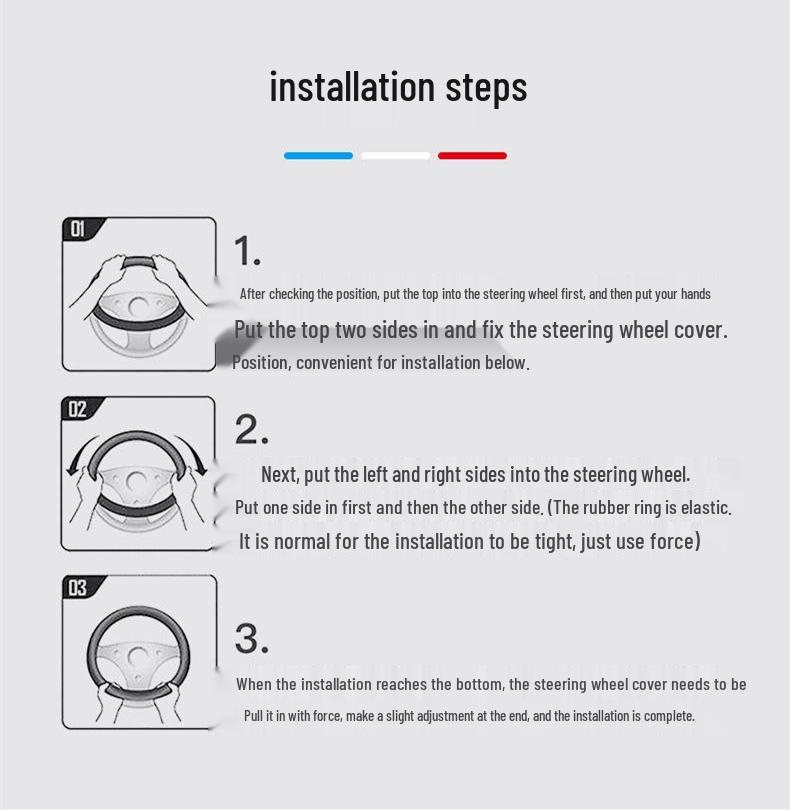 installation steps

01

1.

After checking the position, put the top into the steering wheel first, and then put your hands

Put the top two sides in and fix the steering wheel cover.

Position, convenient for installation below.

02

2.

Next, put the left and right sides into the steering wheel.

Put one side in first and then the other side. (The rubber ring is elastic.

It is normal for the installation to be tight, just use force)

03

3.

When the installation reaches the bottom, the steering wheel cover needs to be

Pull it in with force, make a slight adjustment at the end, and the installation is complete.