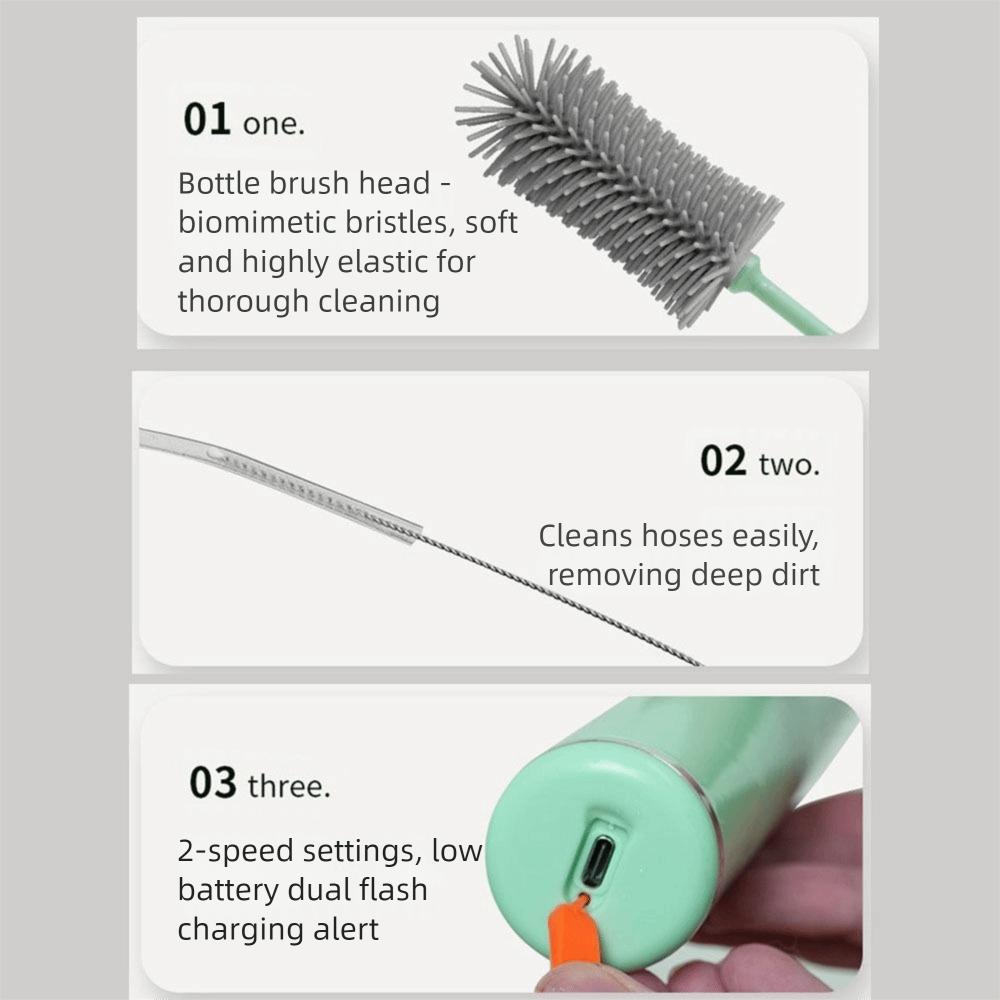 01 one.

Bottle brush head - biomimetic bristles, soft and highly elastic for thorough cleaning

02 two.

Cleans hoses easily, removing deep dirt

03 three.

2-speed settings, low battery dual flash charging alert