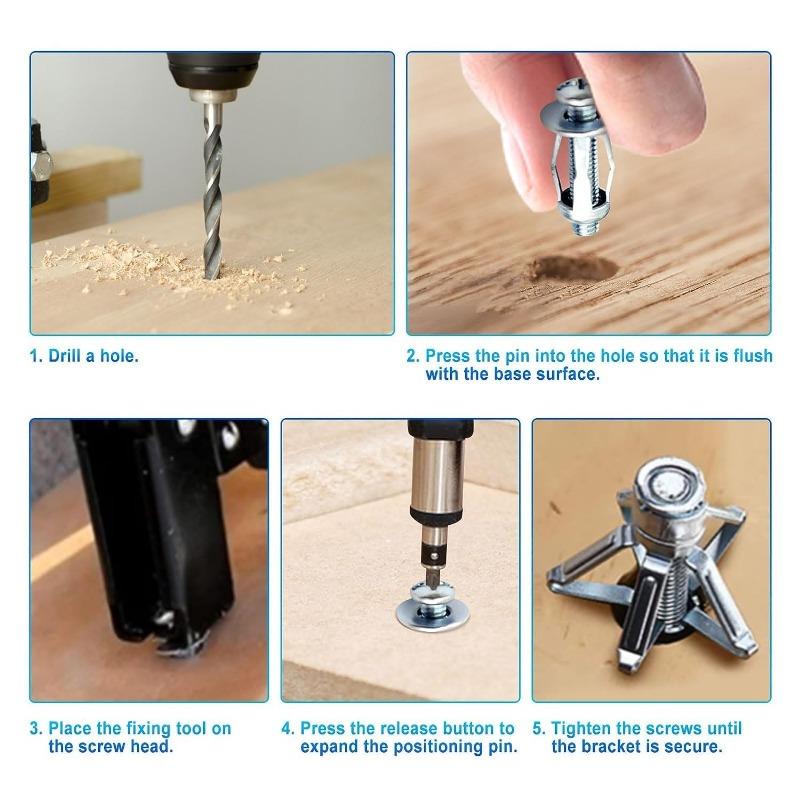 1. Drill a hole.

2. Press the pin into the hole so that it is flush with the base surface.

3. Place the fixing tool on the screw head.

4. Press the release button to expand the positioning pin.

5. Tighten the screws until the bracket is secure.