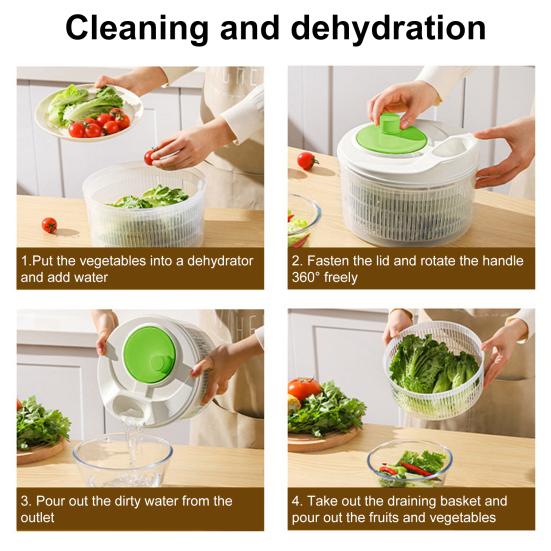 Cleaning and dehydration

1.Put the vegetables into a dehydrator and add water

2. Fasten the lid and rotate the handle 360° freely

3. Pour out the dirty water from the outlet

4. Take out the draining basket and pour out the fruits and vegetables