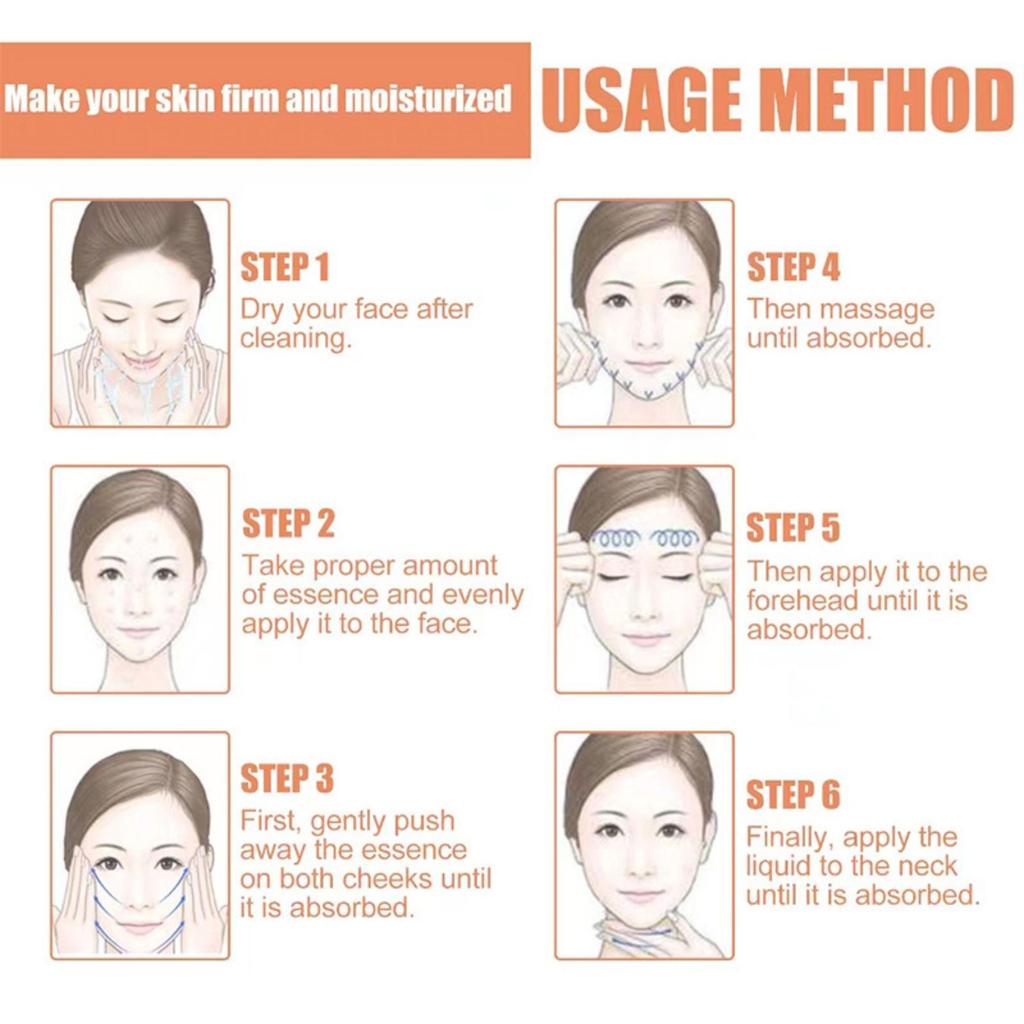 Make your skin firm and moisturized

USAGE METHOD

STEP 1
Dry your face after cleaning.

STEP 2
Take proper amount of essence and evenly apply it to the face.

STEP 3
First, gently push away the essence on both cheeks until it is absorbed.

STEP 4
Then massage until absorbed.

STEP 5
Then apply it to the forehead until it is absorbed.

STEP 6
Finally, apply the liquid to the neck until it is absorbed.