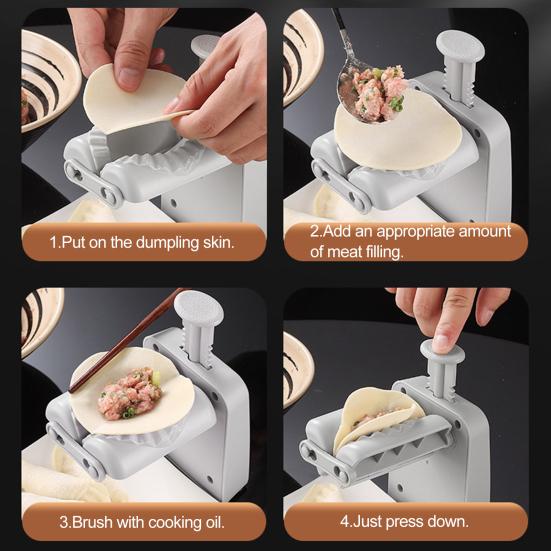 1.Put on the dumpling skin.

2.Add an appropriate amount of meat filling.

3.Brush with cooking oil.

4.Just press down.