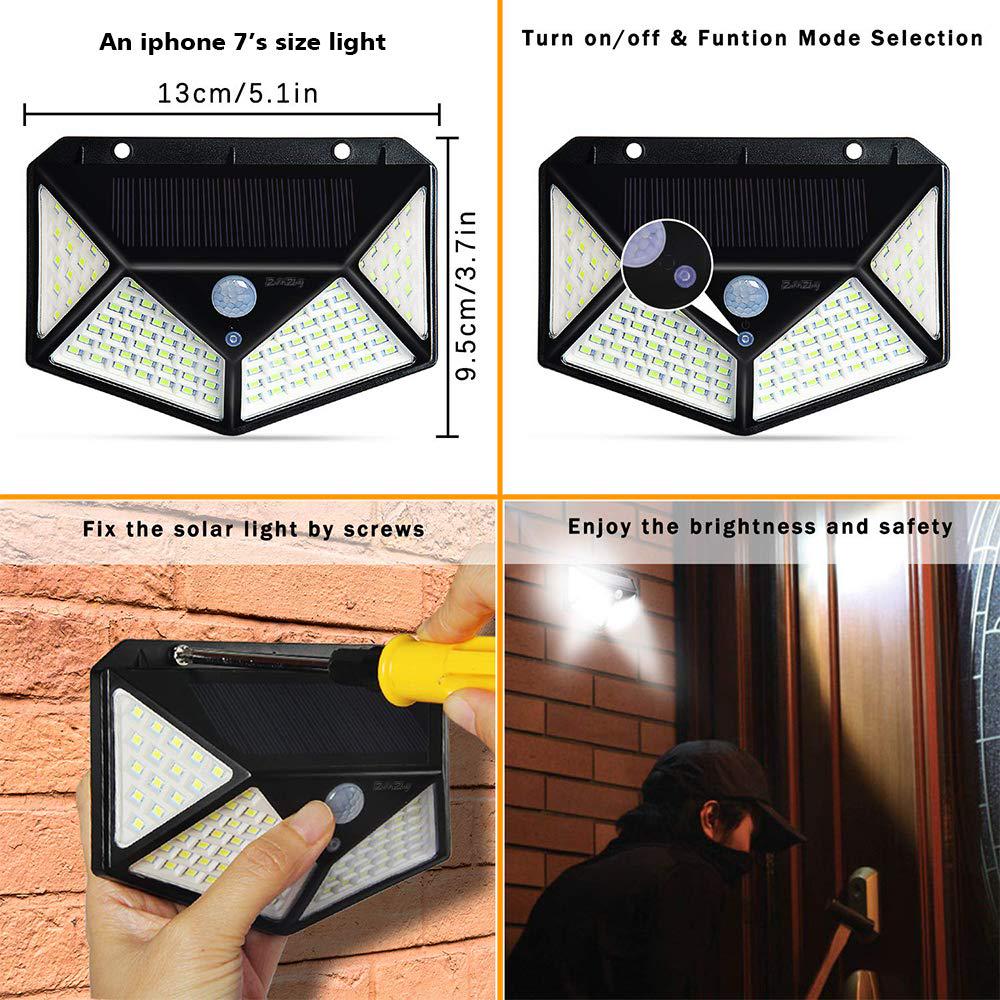 An iphone 7's size light

13cm/5.1in

9.5cm/3.7in

Turn on/off & Funtion Mode Selection

Fix the solar light by screws

Enjoy the brightness and safety