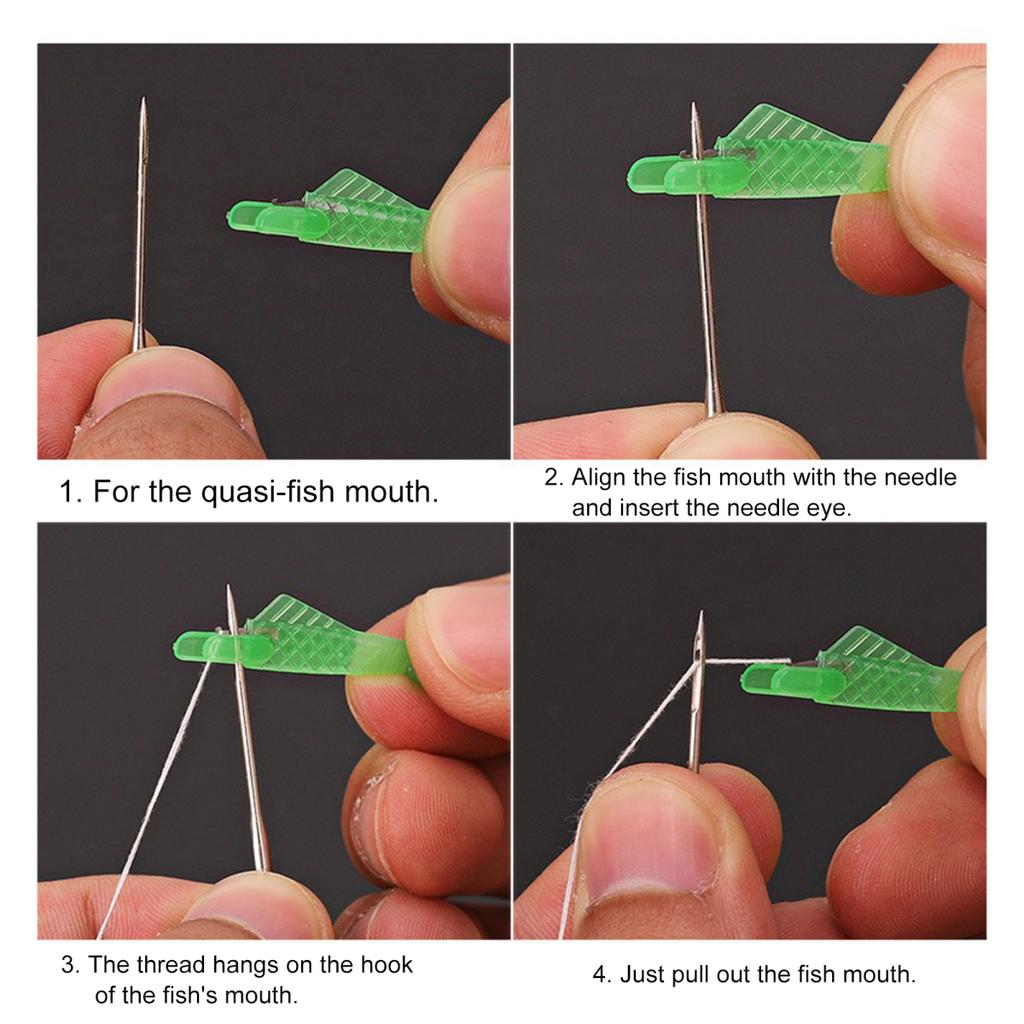 1. For the quasi-fish mouth.

2. Align the fish mouth with the needle and insert the needle eye.

3. The thread hangs on the hook of the fish's mouth.

4. Just pull out the fish mouth.