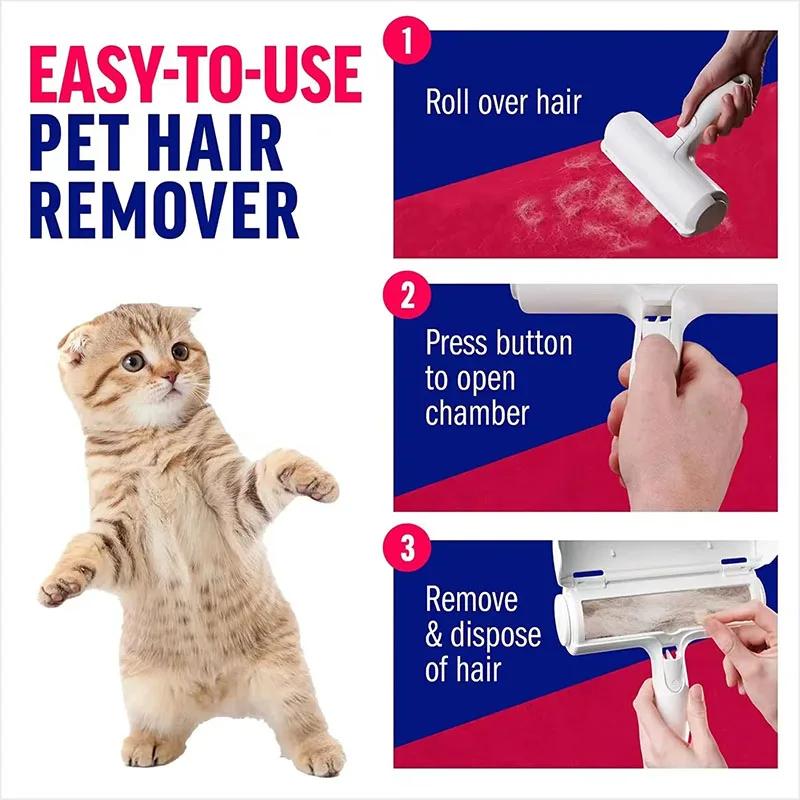 EASY-TO-USE
PET HAIR
REMOVER

1
Roll over hair

2
Press button to open chamber

3
Remove & dispose of hair