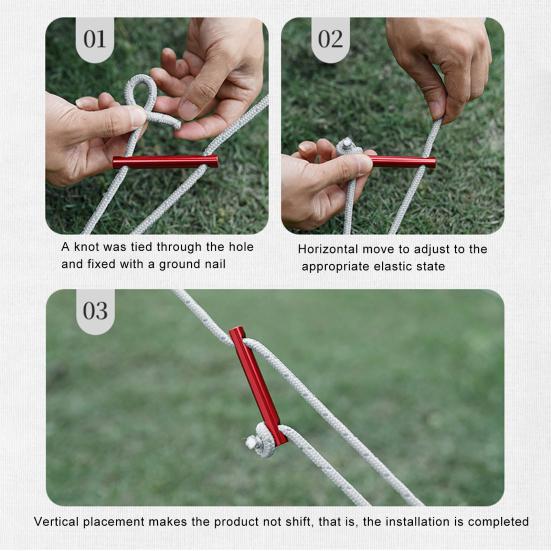 01

A knot was tied through the hole and fixed with a ground nail

02

Horizontal move to adjust to the appropriate elastic state

03

Vertical placement makes the product not shift, that is, the installation is completed