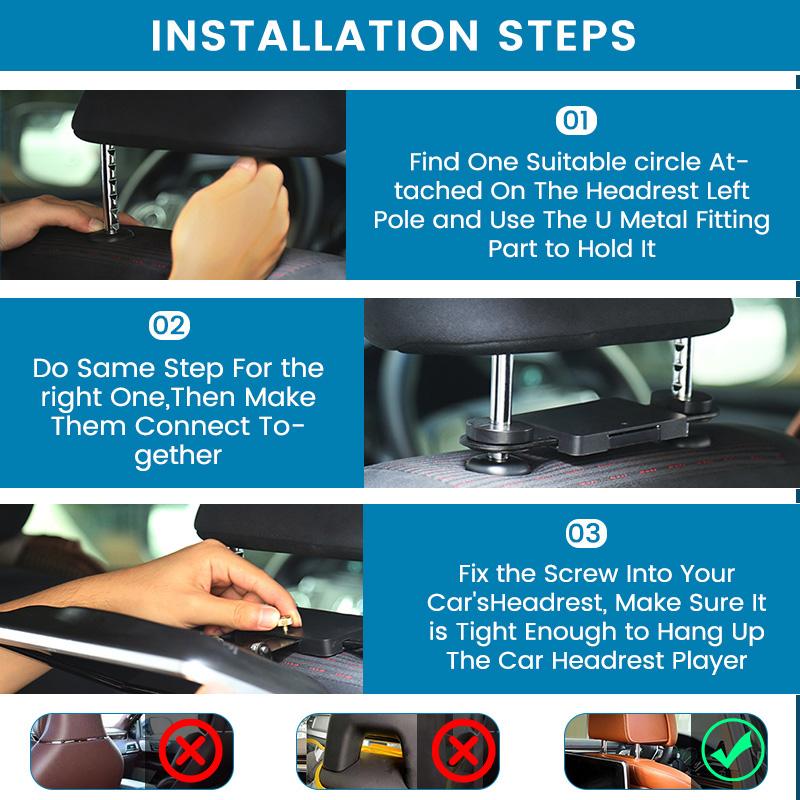 INSTALLATION STEPS

01

Find One Suitable circle Attached On The Headrest Left Pole and Use The U Metal Fitting Part to Hold It

02

Do Same Step For the right One,Then Make Them Connect Together

03

Fix the Screw Into Your Car'sHeadrest, Make Sure It is Tight Enough to Hang Up The Car Headrest Player