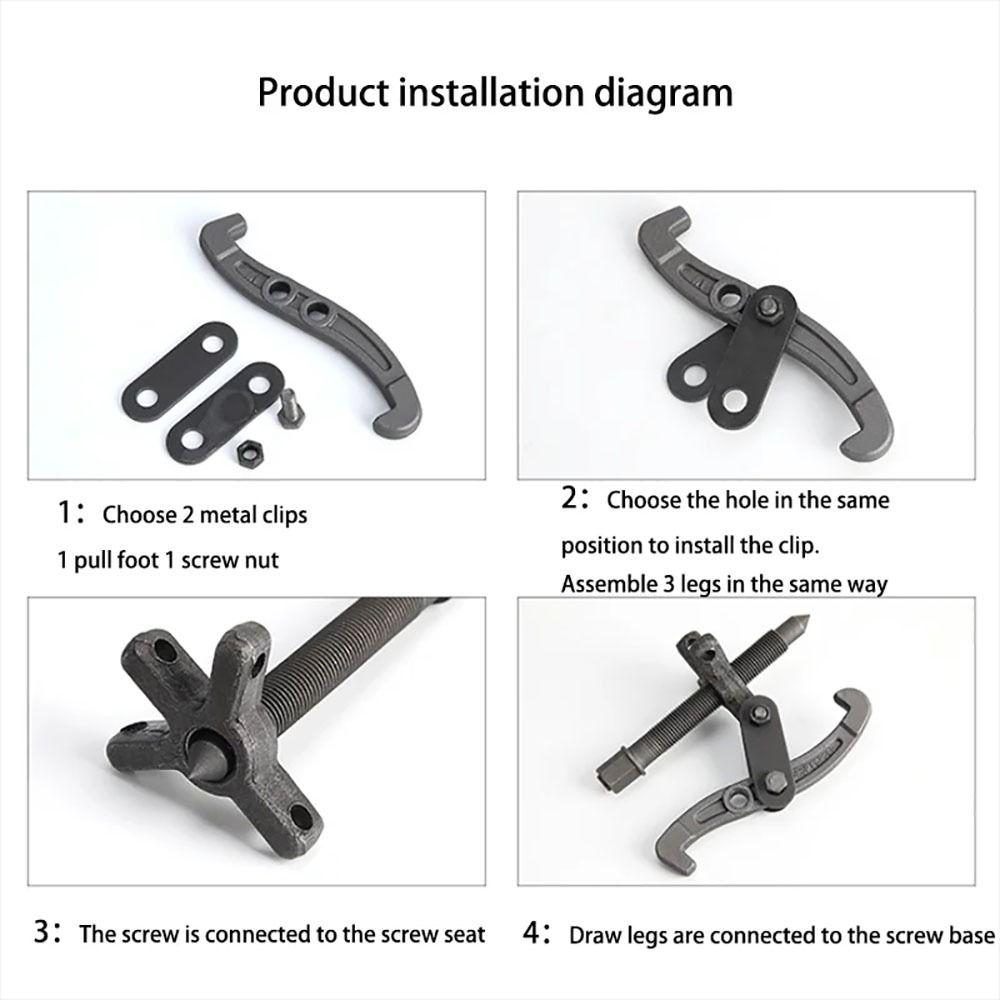 Product installation diagram

1: Choose 2 metal clips
1 pull foot 1 screw nut

2: Choose the hole in the same position to install the clip.
Assemble 3 legs in the same way

3: The screw is connected to the screw seat

4: Draw legs are connected to the screw base