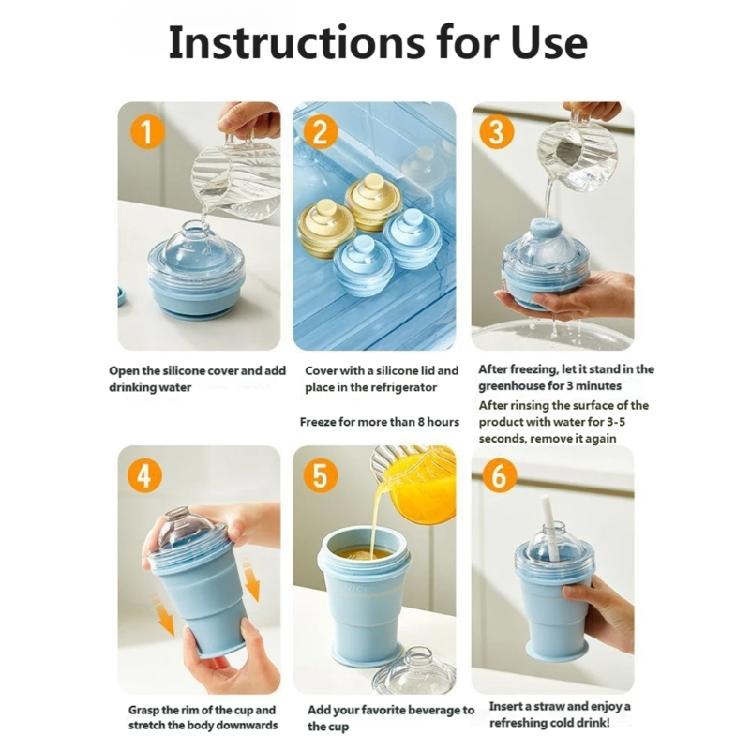 Instructions for Use

1

Open the silicone cover and add drinking water

2

Cover with a silicone lid and place in the refrigerator

Freeze for more than 8 hours

3

After freezing, let it stand in the greenhouse for 3 minutes

After rinsing the surface of the product with water for 3-5 seconds, remove it again

4

Grasp the rim of the cup and stretch the body downwards

5

Add your favorite beverage to the cup

6

Insert a straw and enjoy a refreshing cold drink!