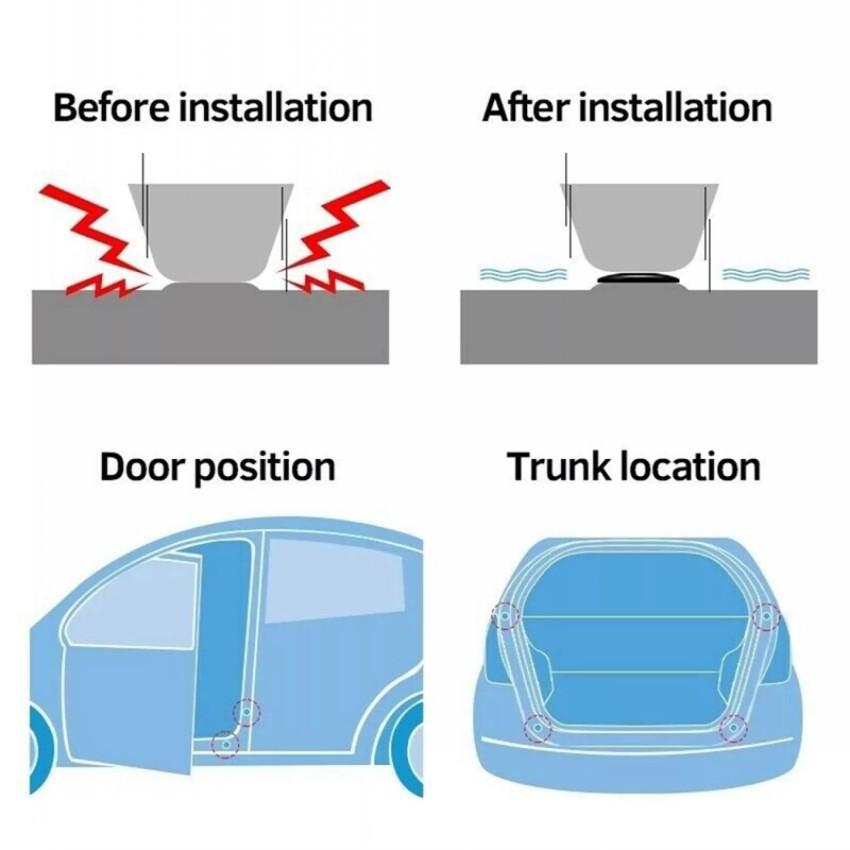 Before installation

After installation

Door position

Trunk location