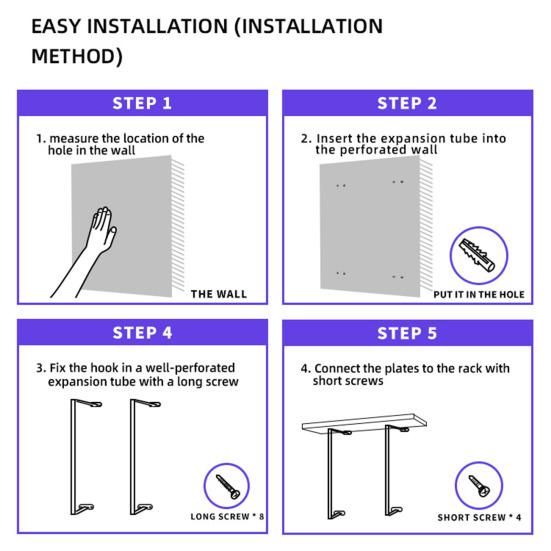 EASY INSTALLATION (INSTALLATION METHOD)

STEP 1

1. measure the location of the hole in the wall

THE WALL

STEP 2

2. Insert the expansion tube into the perforated wall

PUT IT IN THE HOLE

STEP 4

3. Fix the hook in a well-perforated expansion tube with a long screw

LONG SCREW * 8

STEP 5

4. Connect the plates to the rack with short screws

SHORT SCREW * 4