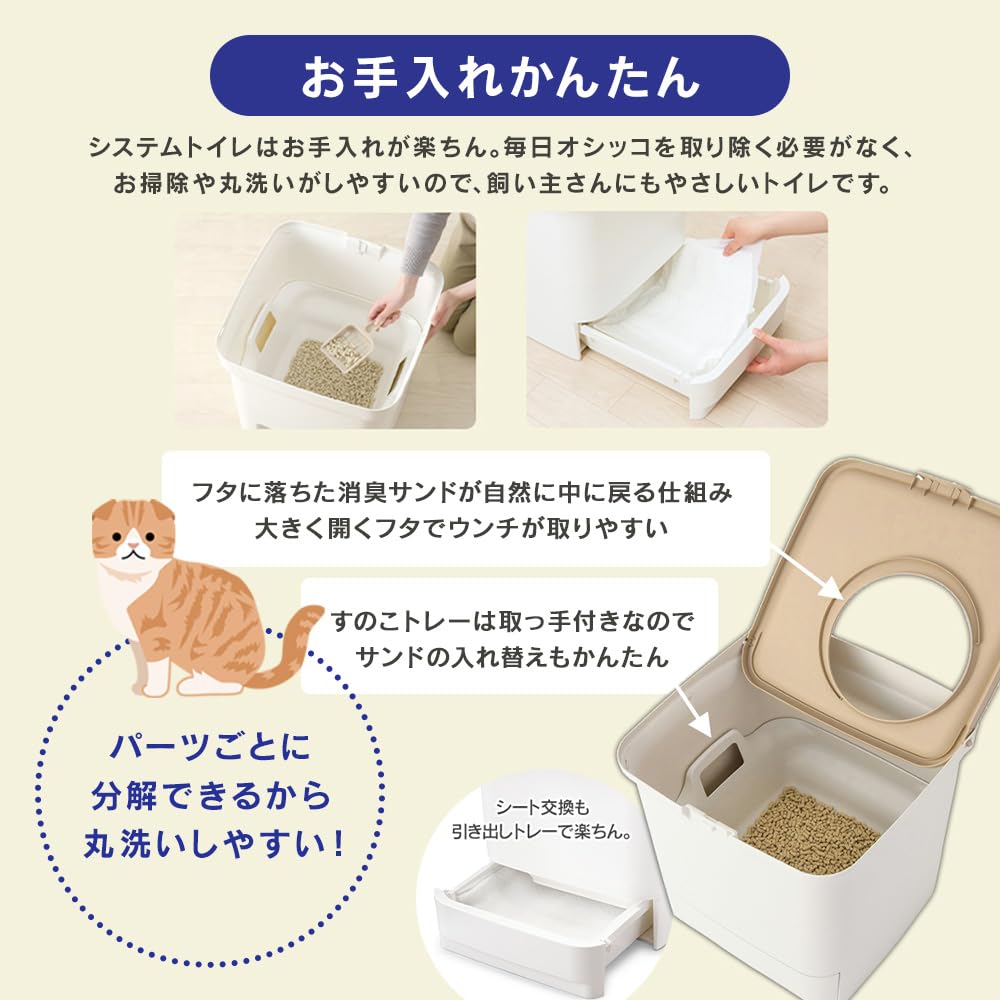 お手入れかんたん

システムトイレはお手入れが楽ちん。毎日オシッコを取り除く必要がなく、お掃除や丸洗いがしやすいので、飼い主さんにもやさしいトイレです。

フタに落ちた消臭サンドが自然に中に戻る仕組み
大きく開くフタでウンチが取りやすい

すのこトレーは取っ手付きなので
サンドの入れ替えもかんたん

パーツごとに
分解できるから
丸洗いしやすい！

シート交換も
引き出しトレーで楽ちん。