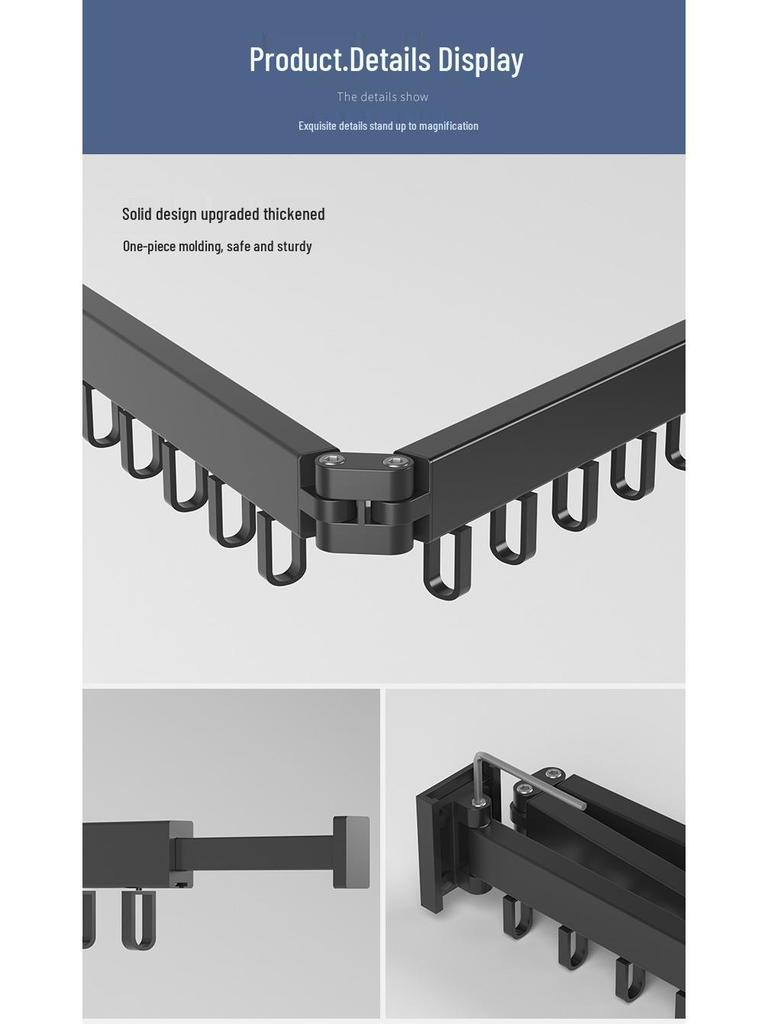 Product.Details Display

The details show

Exquisite details stand up to magnification

Solid design upgraded thickened

One-piece molding, safe and sturdy