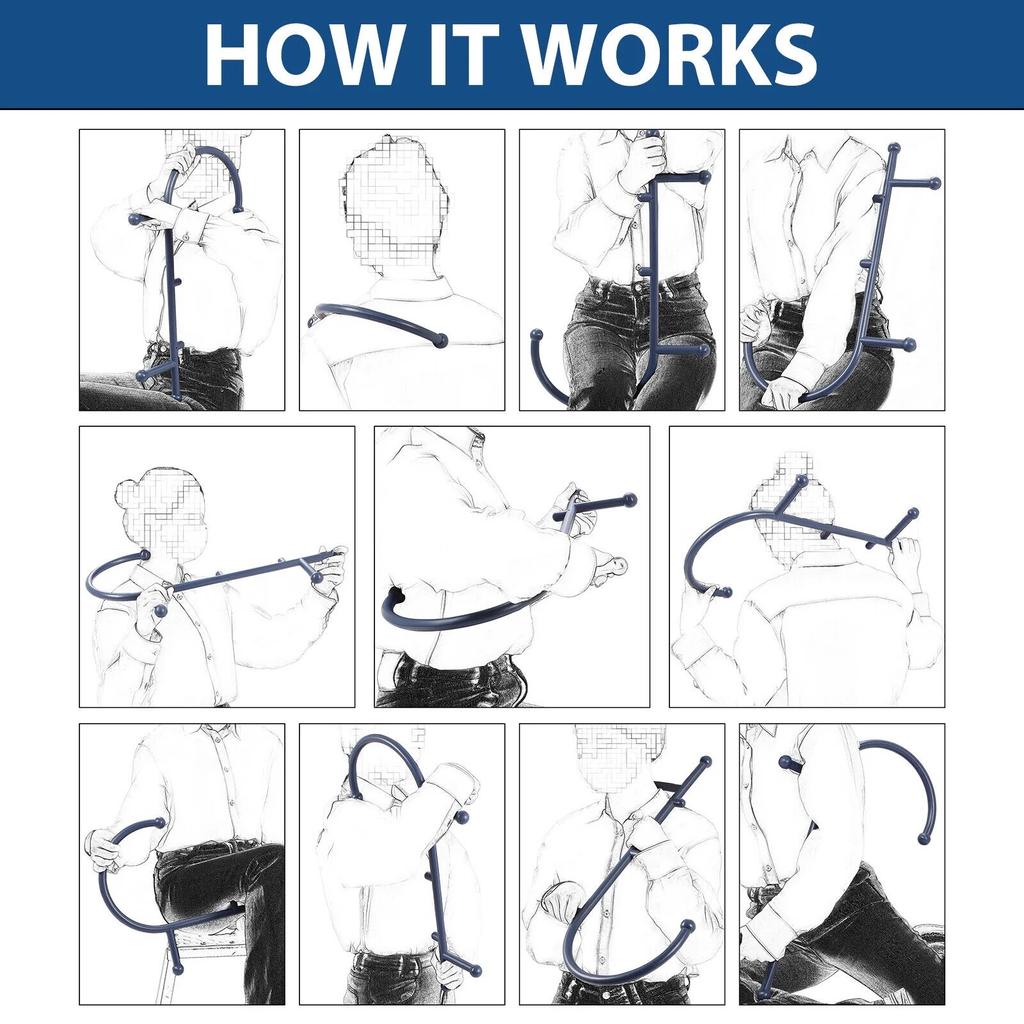 HOW IT WORKS