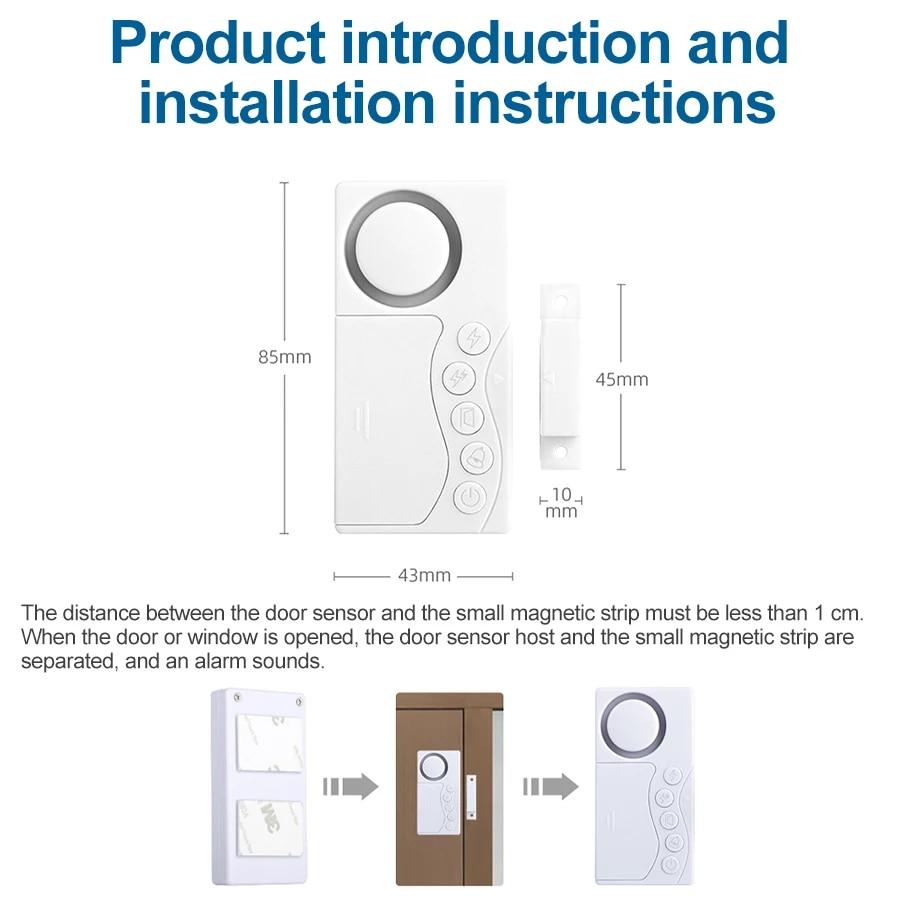 Product introduction and installation instructions

85mm

45mm

10 mm

43mm

The distance between the door sensor and the small magnetic strip must be less than 1 cm. When the door or window is opened, the door sensor host and the small magnetic strip are separated, and an alarm sounds.

3M

3M