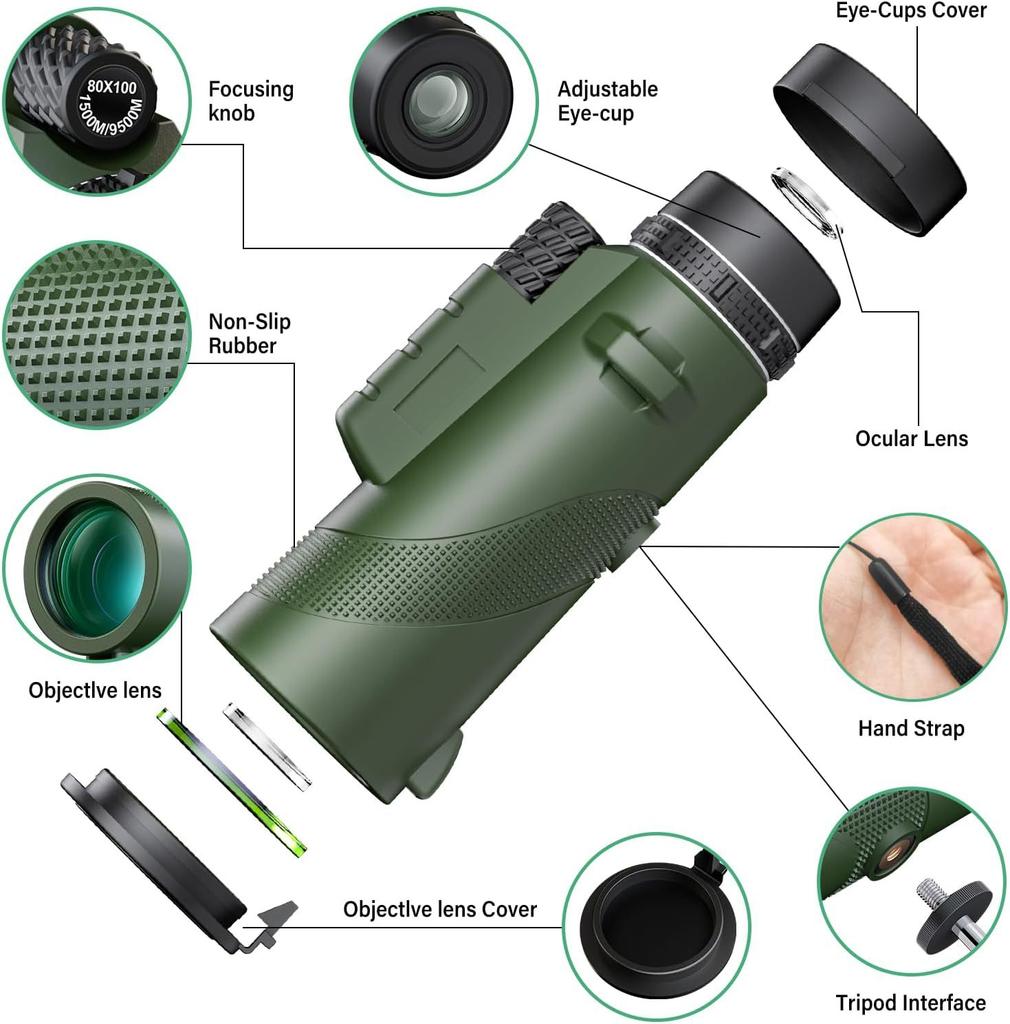 80X100
1500M/9500M

Focusing knob

Adjustable Eye-cup

Eye-Cups Cover

Non-Slip Rubber

Ocular Lens

Objectlve lens

Hand Strap

Objectlve lens Cover

Tripod Interface