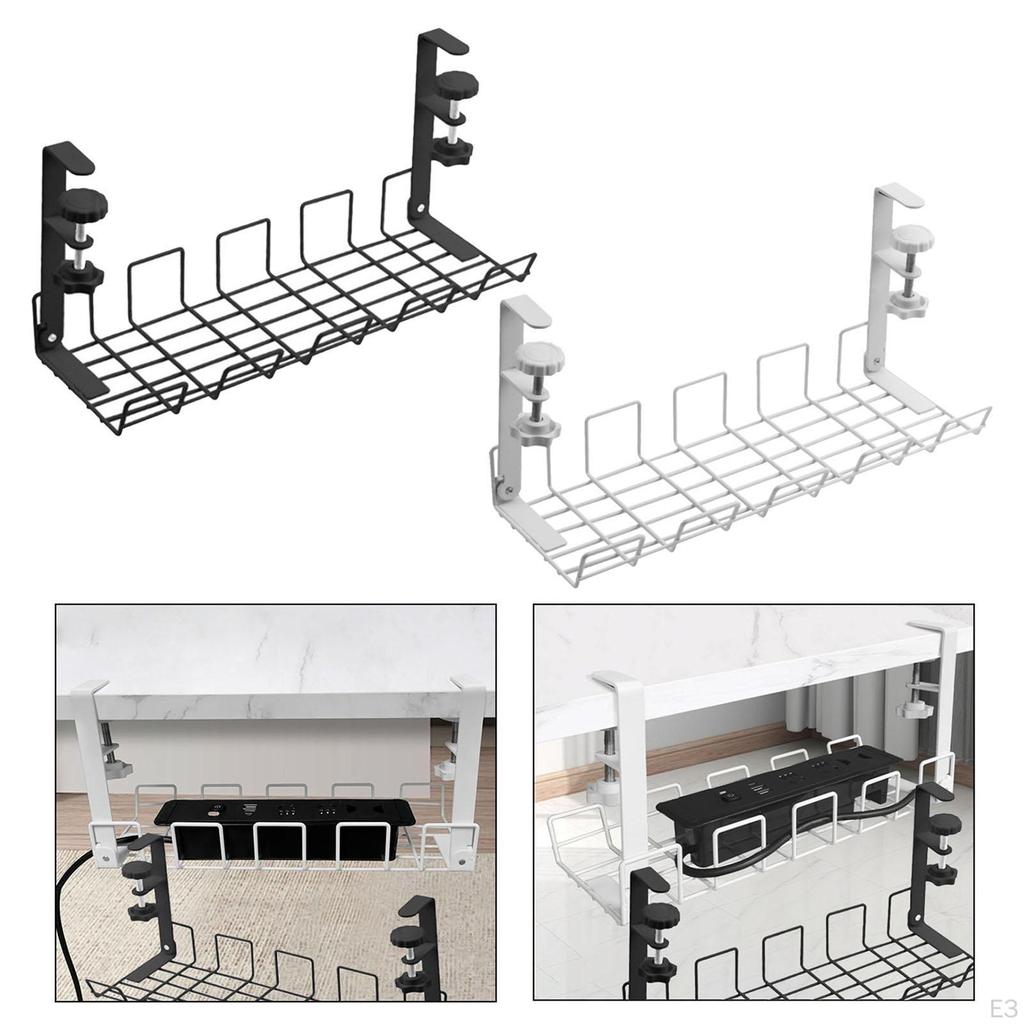 E3