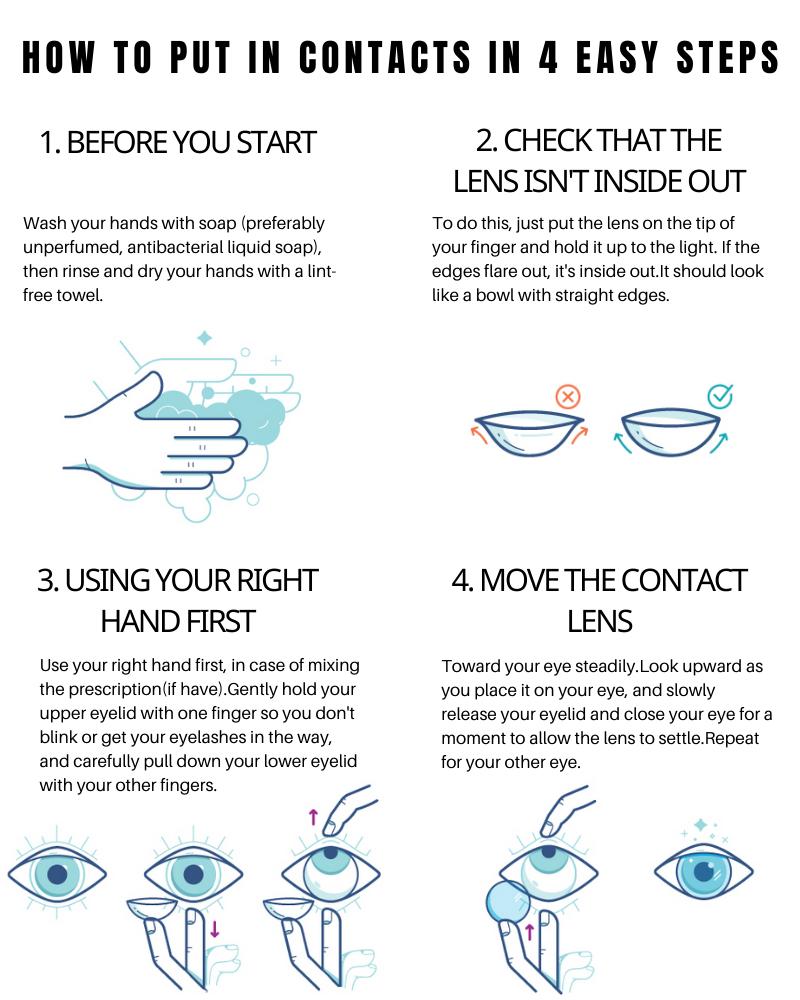 HOW TO PUT IN CONTACTS IN 4 EASY STEPS

1. BEFORE YOU START

Wash your hands with soap (preferably unperfumed, antibacterial liquid soap), then rinse and dry your hands with a lint-free towel.

2. CHECK THAT THE LENS ISN'T INSIDE OUT

To do this, just put the lens on the tip of your finger and hold it up to the light. If the edges flare out, it's inside out.It should look like a bowl with straight edges.

3. USING YOUR RIGHT HAND FIRST

Use your right hand first, in case of mixing the prescription(if have).Gently hold your upper eyelid with one finger so you don't blink or get your eyelashes in the way, and carefully pull down your lower eyelid with your other fingers.

4. MOVE THE CONTACT LENS

Toward your eye steadily.Look upward as you place it on your eye, and slowly release your eyelid and close your eye for a moment to allow the lens to settle.Repeat for your other eye.