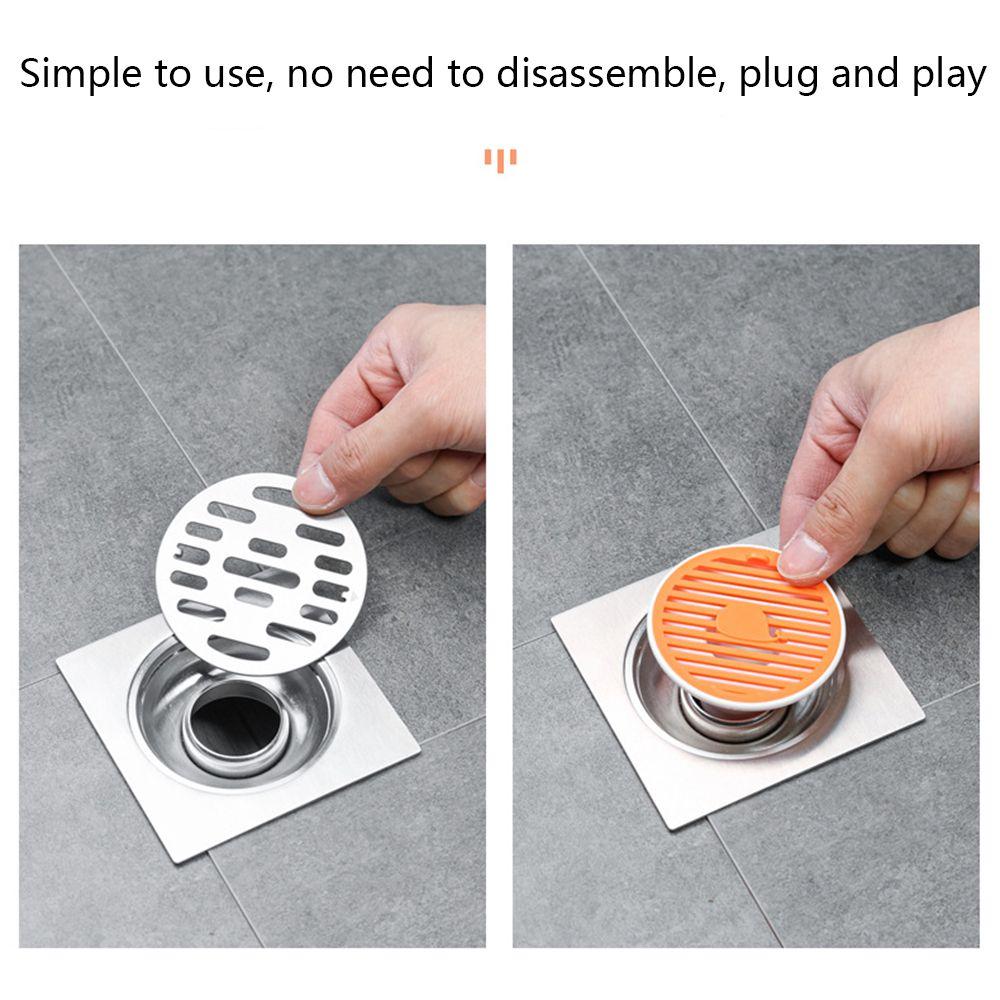 Simple to use, no need to disassemble, plug and play