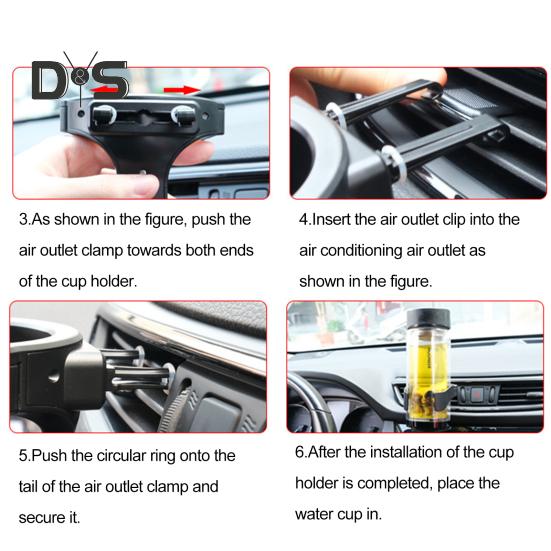 D&S

3.As shown in the figure, push the air outlet clamp towards both ends of the cup holder.

4.Insert the air outlet clip into the air conditioning air outlet as shown in the figure.

5.Push the circular ring onto the tail of the air outlet clamp and secure it.

6.After the installation of the cup holder is completed, place the water cup in.