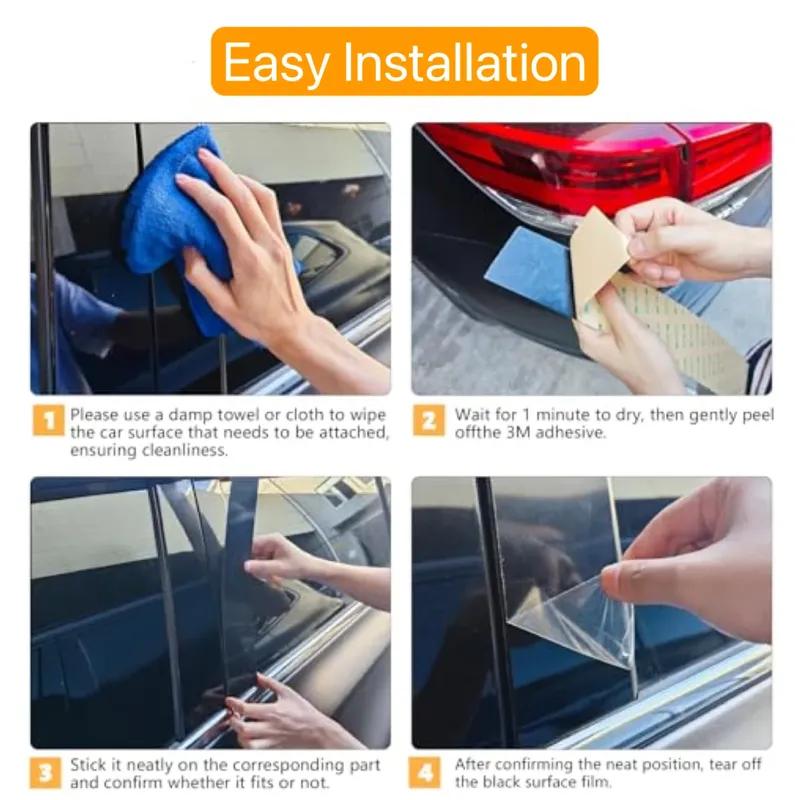 Easy Installation

1 Please use a damp towel or cloth to wipe the car surface that needs to be attached, ensuring cleanliness.

2 Wait for 1 minute to dry, then gently peel offthe 3M adhesive.

3 Stick it neatly on the corresponding part and confirm whether it fits or not.

4 After confirming the neat position, tear off the black surface film.