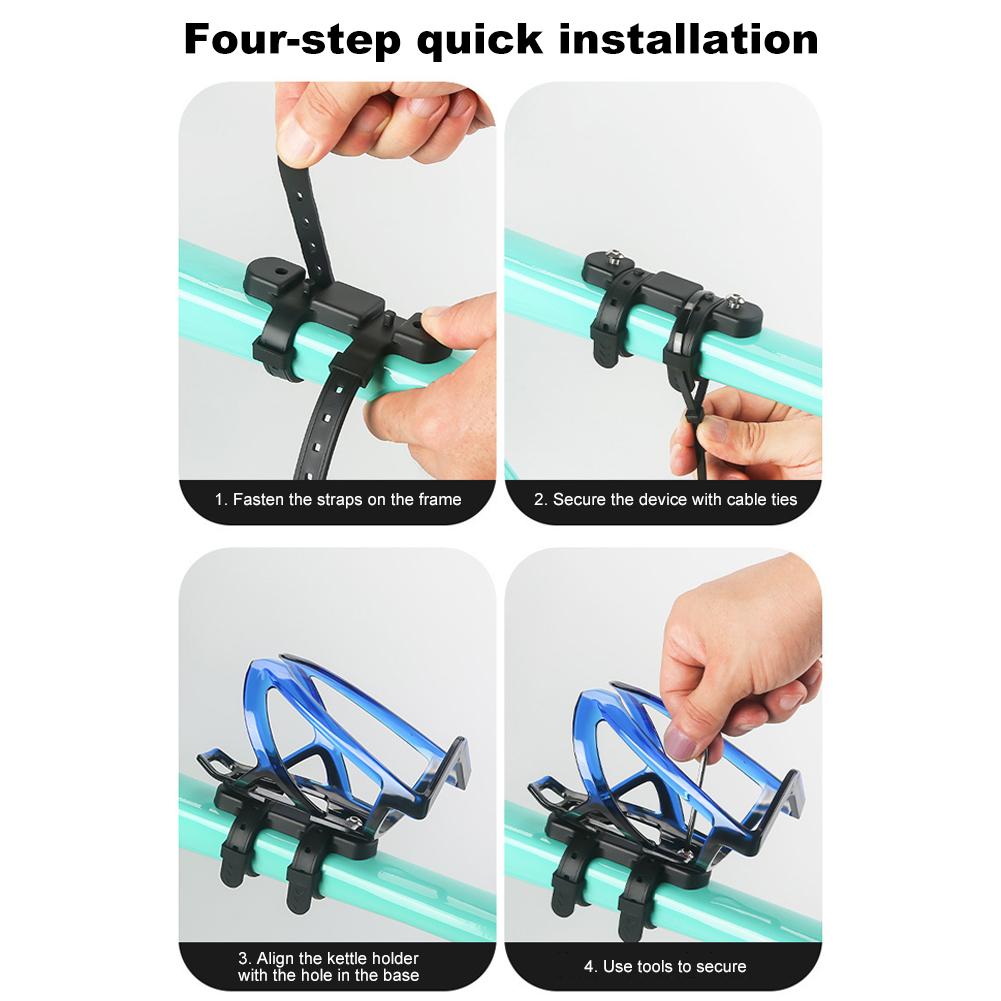 Four-step quick installation

1. Fasten the straps on the frame

2. Secure the device with cable ties

3. Align the kettle holder with the hole in the base

4. Use tools to secure