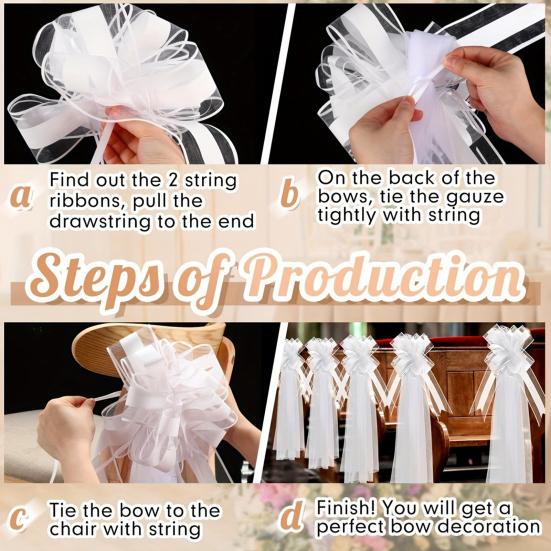 a Find out the 2 string ribbons, pull the drawstring to the end

b On the back of the bows, tie the gauze tightly with string

Steps of Production

c Tie the bow to the chair with string

d Finish! You will get a perfect bow decoration