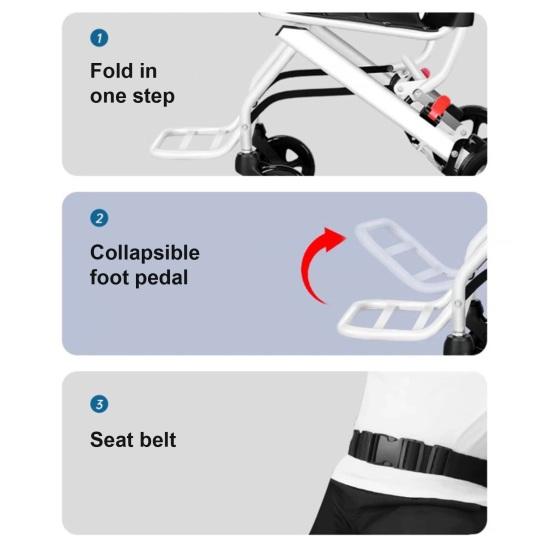 1

Fold in one step

2

Collapsible foot pedal

3

Seat belt