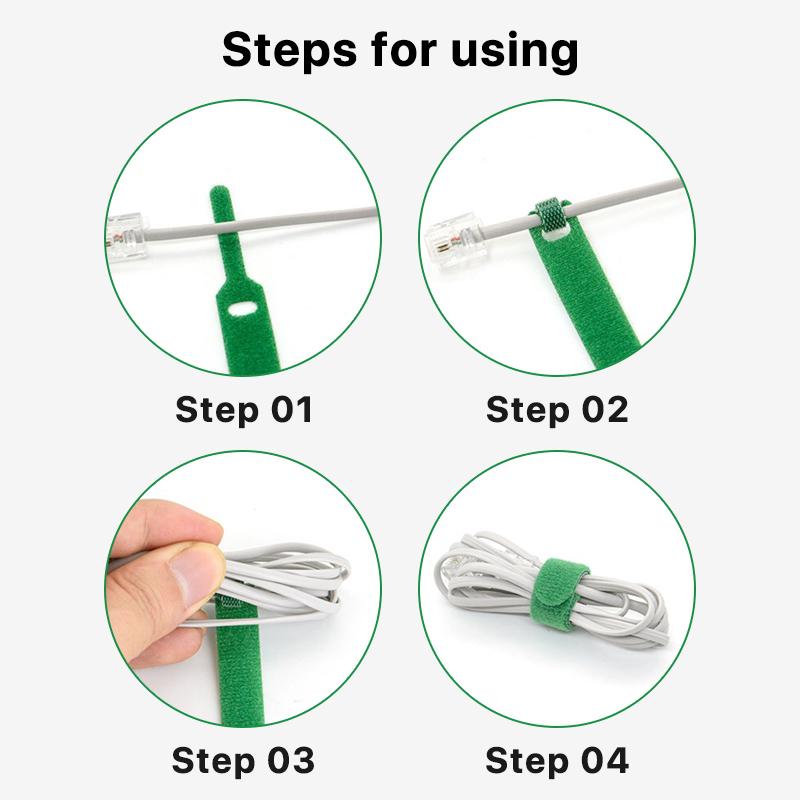 Steps for using

Step 01

Step 02

Step 03

Step 04