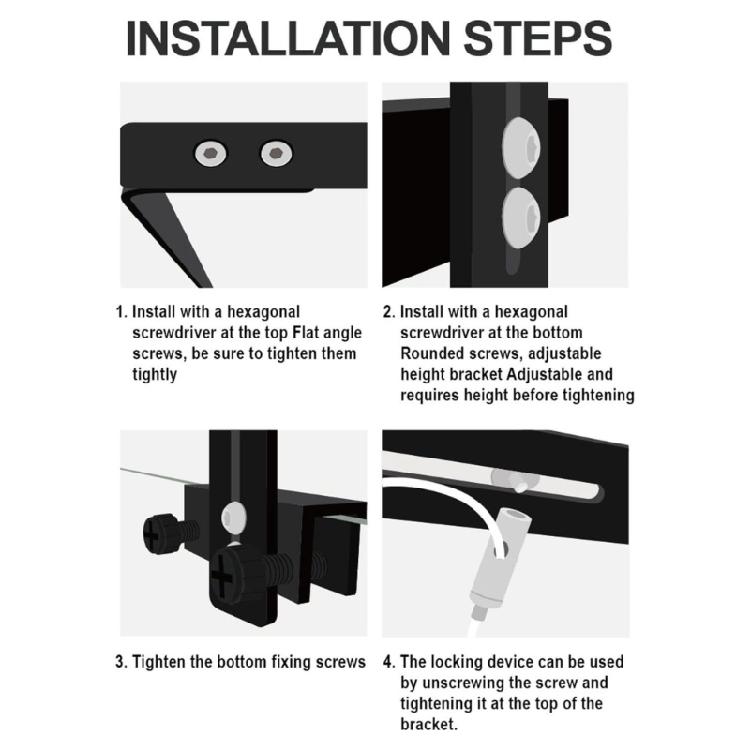 INSTALLATION STEPS

1. Install with a hexagonal screwdriver at the top Flat angle screws, be sure to tighten them tightly

2. Install with a hexagonal screwdriver at the bottom Rounded screws, adjustable height bracket Adjustable and requires height before tightening

3. Tighten the bottom fixing screws

4. The locking device can be used by unscrewing the screw and tightening it at the top of the bracket.