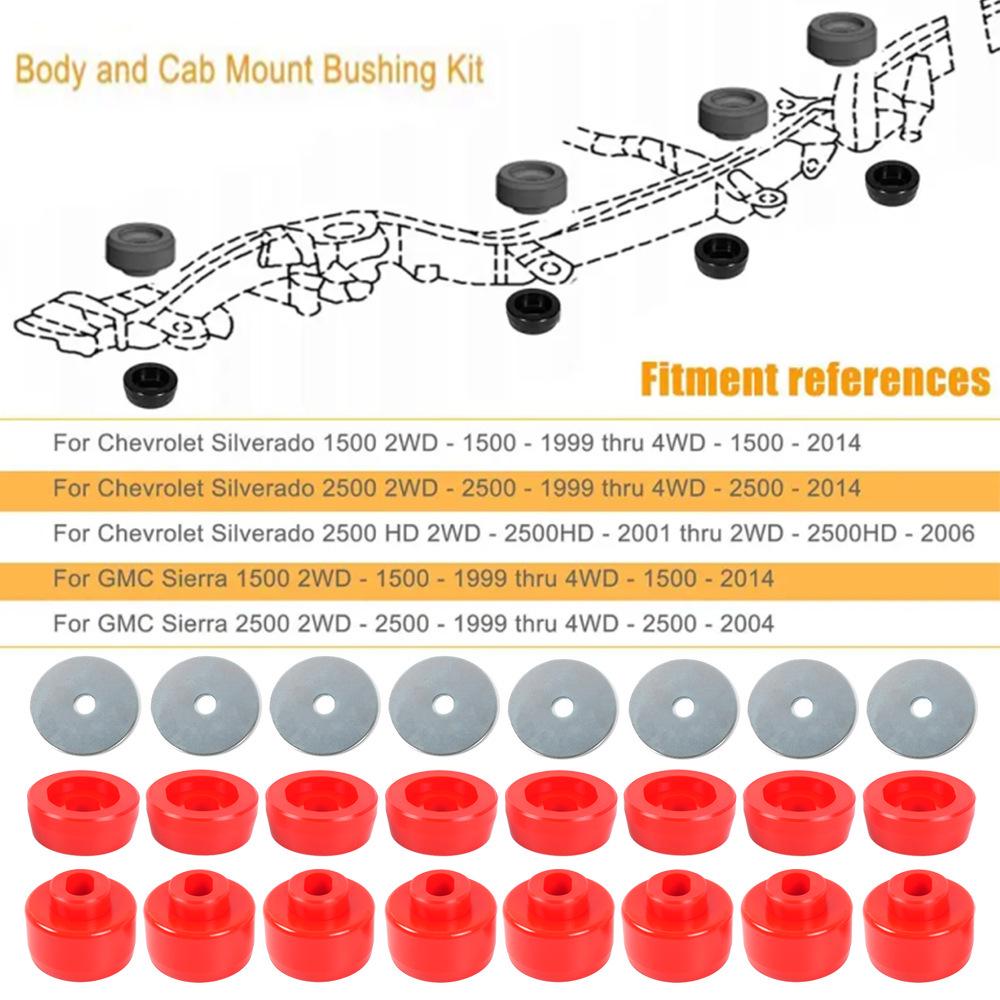 Body and Cab Mount Bushing Kit

Fitment references

For Chevrolet Silverado 1500 2WD - 1500 - 1999 thru 4WD - 1500 - 2014

For Chevrolet Silverado 2500 2WD - 2500 - 1999 thru 4WD - 2500 - 2014

For Chevrolet Silverado 2500 HD 2WD - 2500HD - 2001 thru 2WD - 2500HD - 2006

For GMC Sierra 1500 2WD - 1500 - 1999 thru 4WD - 1500 - 2014

For GMC Sierra 2500 2WD - 2500 - 1999 thru 4WD - 2500 - 2004