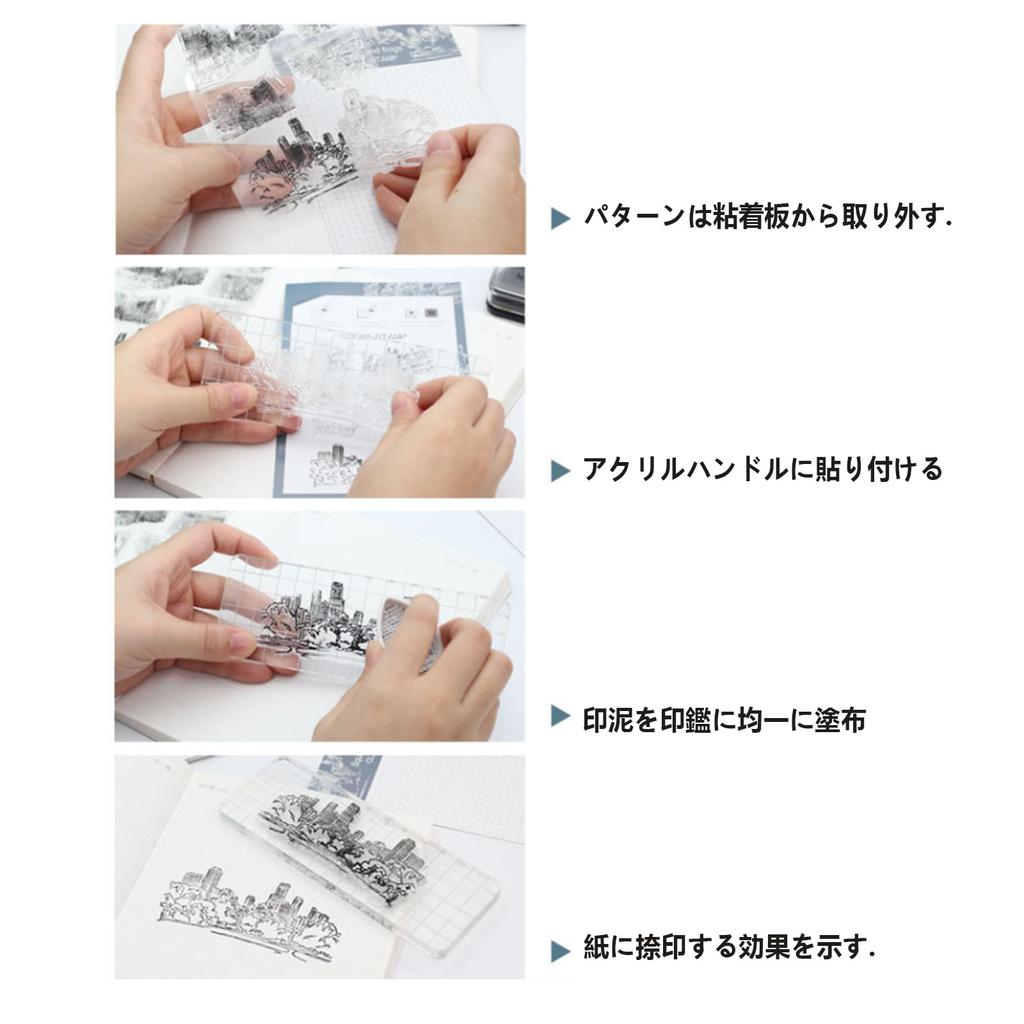 ▶ パターンは粘着板から取り外す.

▶ アクリルハンドルに貼り付ける

▶ 印泥を印鑑に均一に塗布

▶ 紙に捺印する効果を示す.