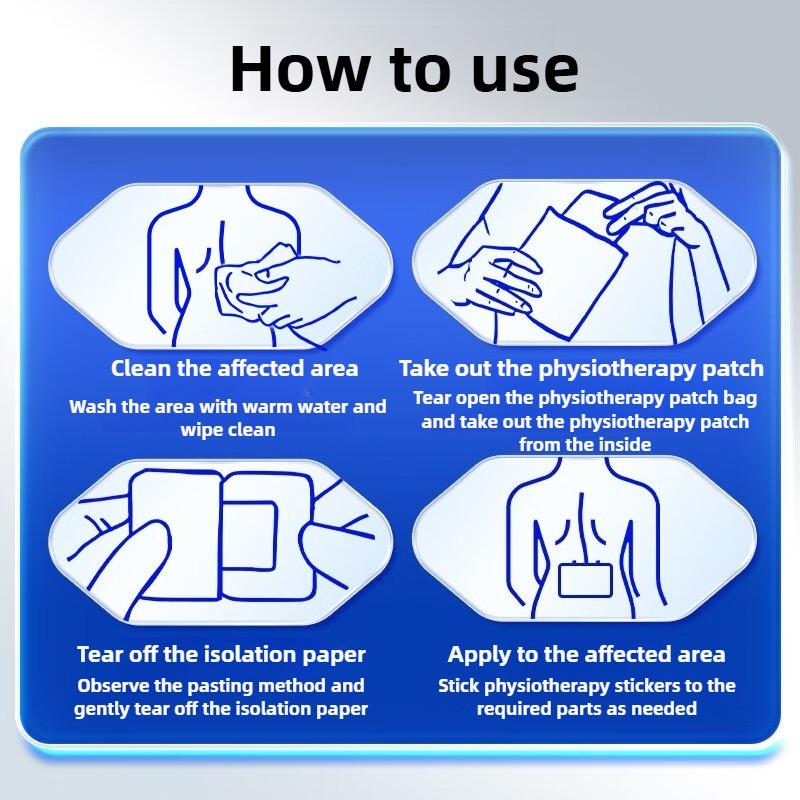 How to use

Clean the affected area

Wash the area with warm water and wipe clean

Take out the physiotherapy patch

Tear open the physiotherapy patch bag and take out the physiotherapy patch from the inside

Tear off the isolation paper

Observe the pasting method and gently tear off the isolation paper

Apply to the affected area

Stick physiotherapy stickers to the required parts as needed