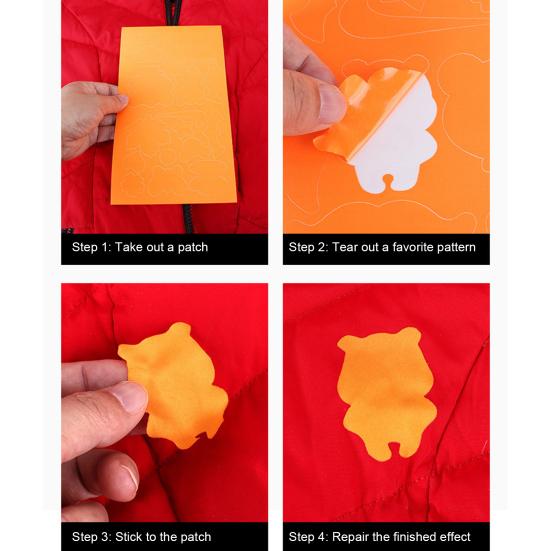 Step 1: Take out a patch

Step 2: Tear out a favorite pattern

Step 3: Stick to the patch

Step 4: Repair the finished effect