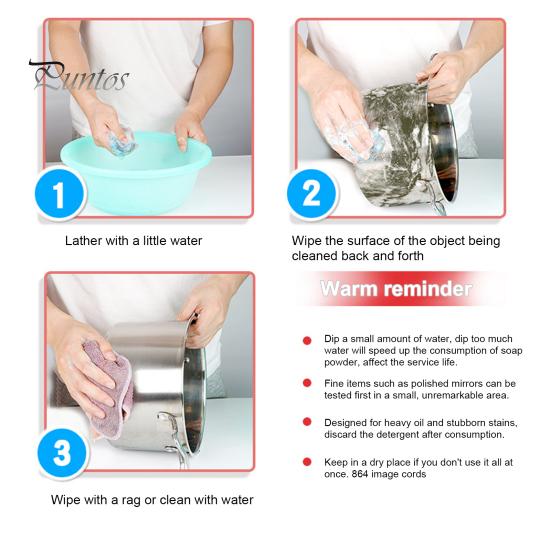 Puntos

1

Lather with a little water

2

Wipe the surface of the object being cleaned back and forth

3

Wipe with a rag or clean with water

Warm reminder

Dip a small amount of water, dip too much water will speed up the consumption of soap powder, affect the service life.

Fine items such as polished mirrors can be tested first in a small, unremarkable area.

Designed for heavy oil and stubborn stains, discard the detergent after consumption.

Keep in a dry place if you don't use it all at once. 864 image cords