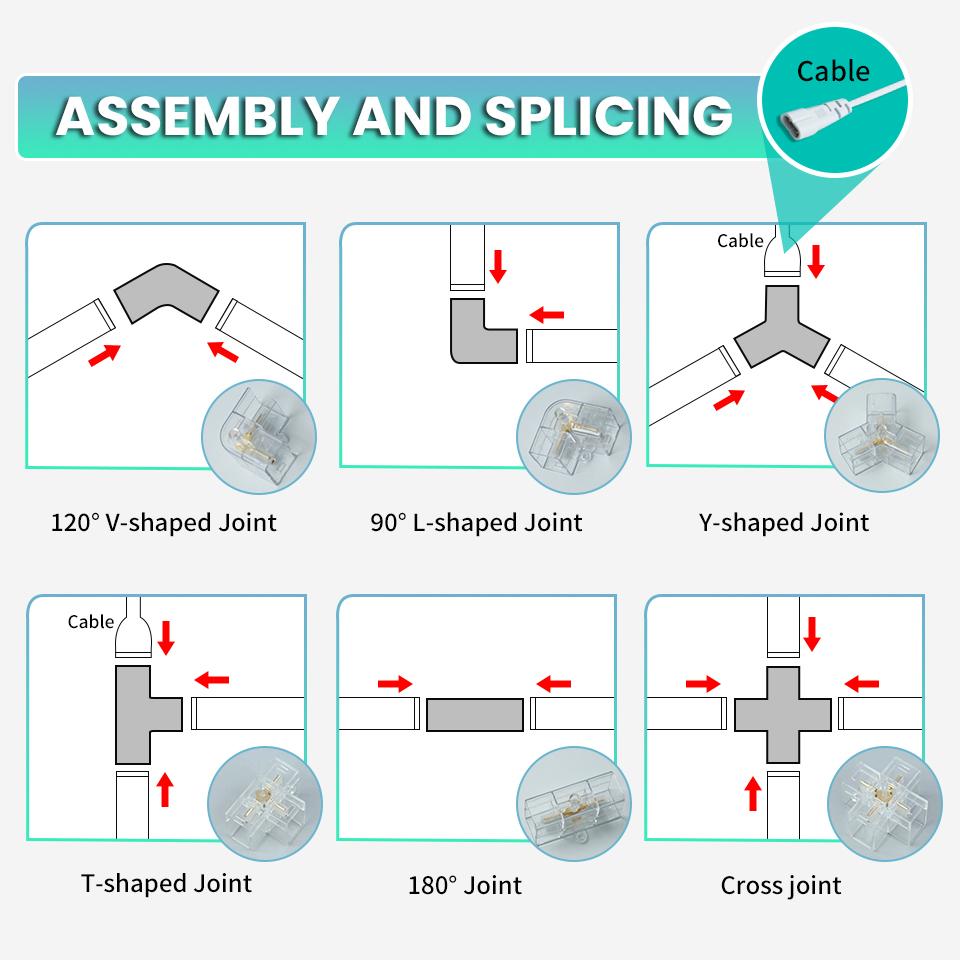 ASSEMBLY AND SPLICING

Cable

120° V-shaped Joint

90° L-shaped Joint

Cable

Y-shaped Joint

Cable

T-shaped Joint

180° Joint

Cross joint