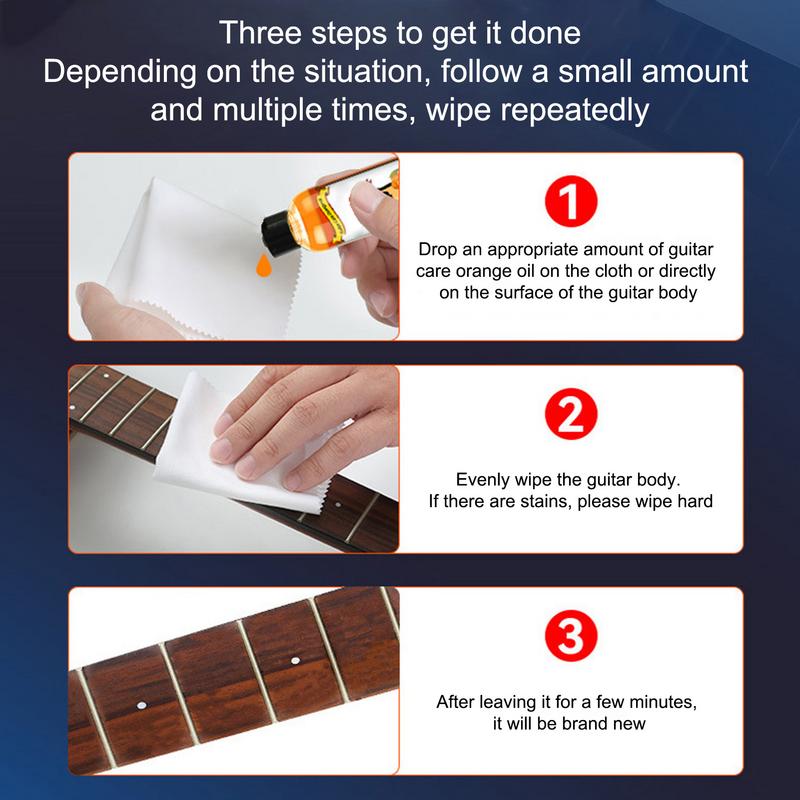 Three steps to get it done
Depending on the situation, follow a small amount and multiple times, wipe repeatedly

1
Drop an appropriate amount of guitar care orange oil on the cloth or directly on the surface of the guitar body

2
Evenly wipe the guitar body.
If there are stains, please wipe hard

3
After leaving it for a few minutes, it will be brand new