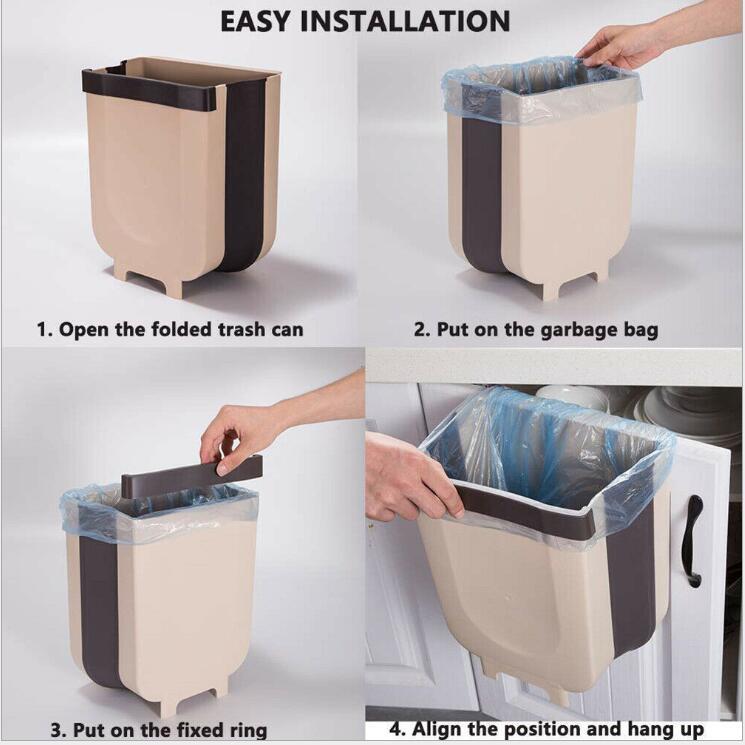 EASY INSTALLATION

1. Open the folded trash can

2. Put on the garbage bag

3. Put on the fixed ring

4. Align the position and hang up